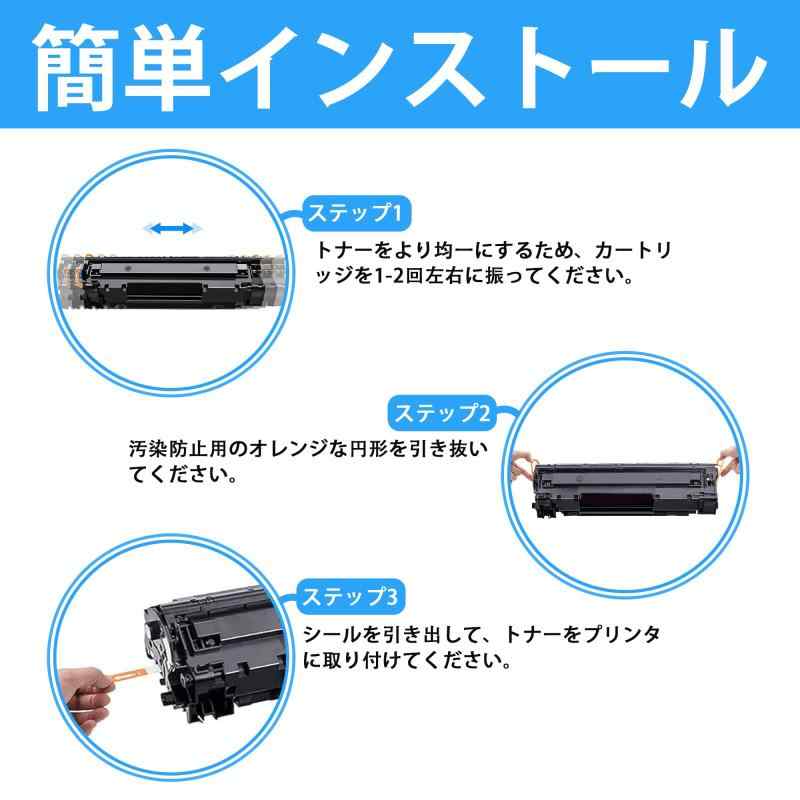 簡単インストール

ステップ1

トナーをより均一にするため、カートリッジを1-2回左右に振ってください。

ステップ2

汚染防止用のオレンジな円形を引き抜いてください。

ステップ3

シールを引き出して、トナーをプリンタに取り付けてください。