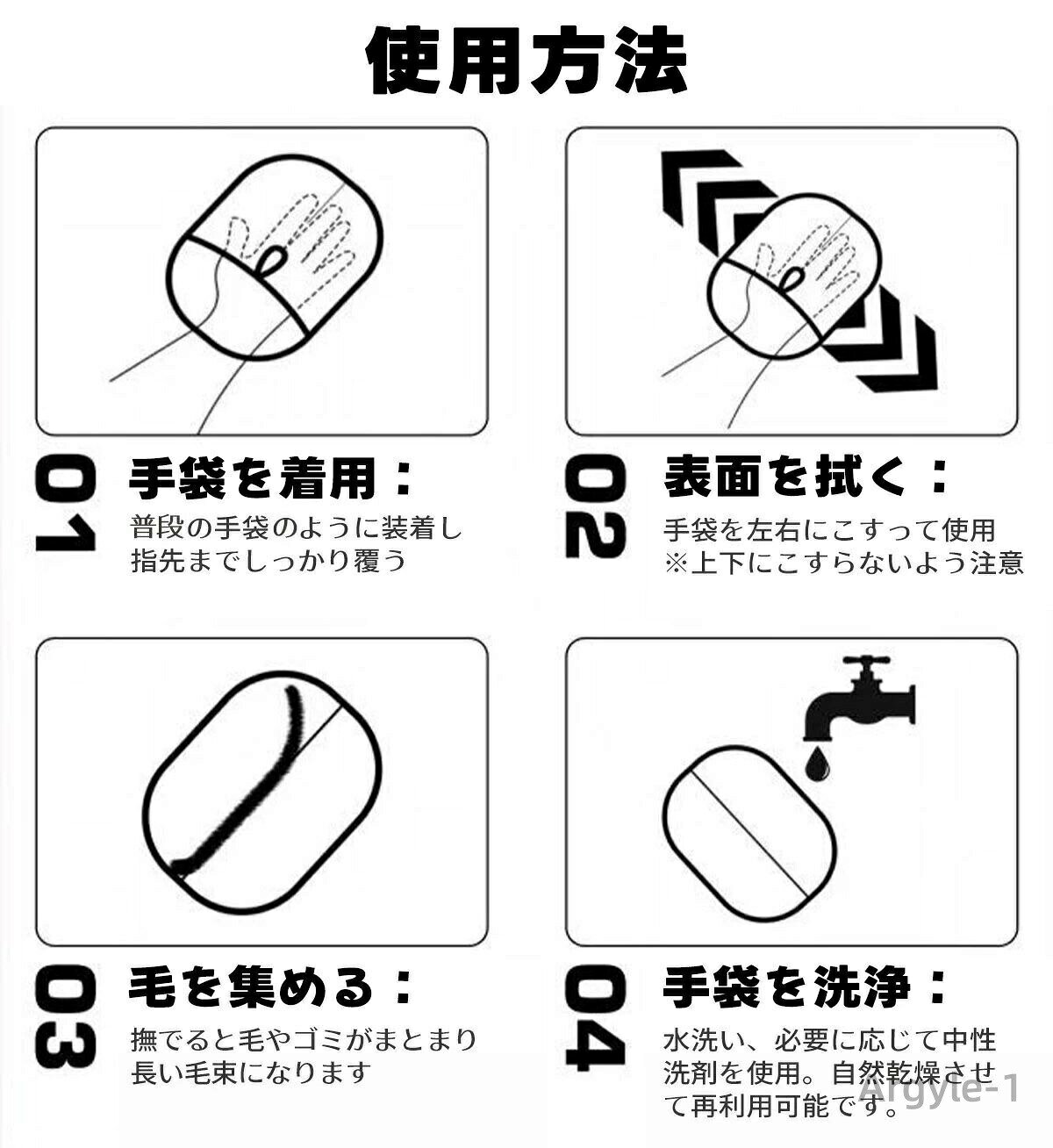 使用方法

01

手袋を着用：

普段の手袋のように装着し指先までしっかり覆う

02

表面を拭く：

手袋を左右にこすって使用
※上下にこすらないよう注意

03

毛を集める：

撫でると毛やゴミがまとまり長い毛束になります

04

手袋を洗浄：

水洗い、必要に応じて中性洗剤を使用。自然乾燥させて再利用可能です。

Argyle-1