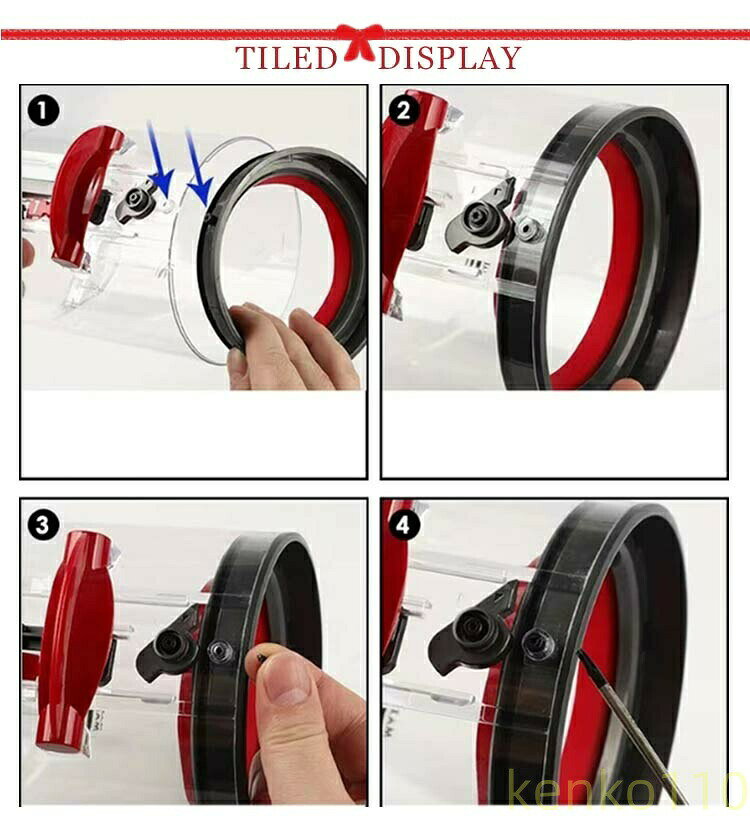 TILED DISPLAY

1

2

3

4

kenko110