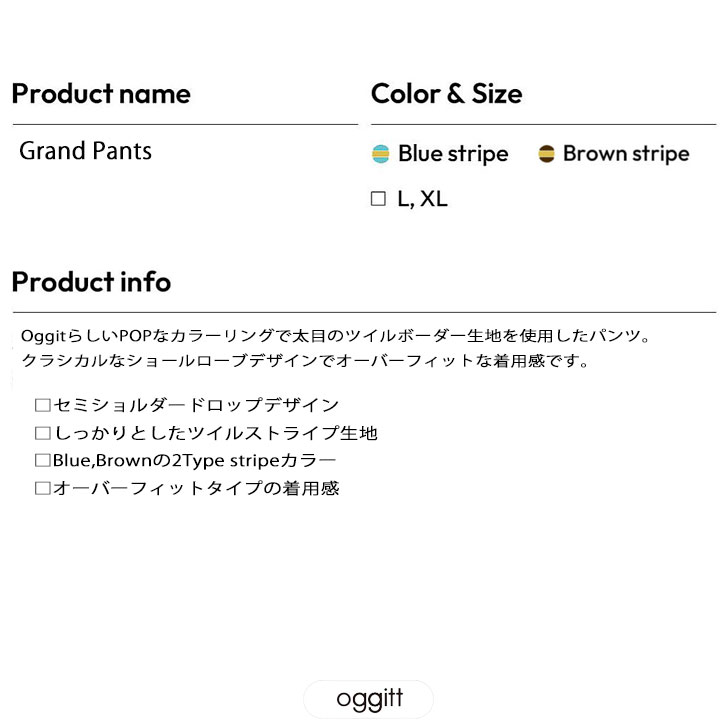 Product name

Grand Pants

Color & Size

Blue stripe Brown stripe

☐ L, XL

Product info

OggitらしいPOPなカラーリングで太目のツイルボーダー生地を使用したパンツ。
クラシカルなショールローブデザインでオーバーフィットな着用感です。

☐セミショルダードロップデザイン
☐しっかりとしたツイルストライプ生地
☐Blue,Brownの2Type stripeカラー
☐オーバーフィットタイプの着用感

oggitt