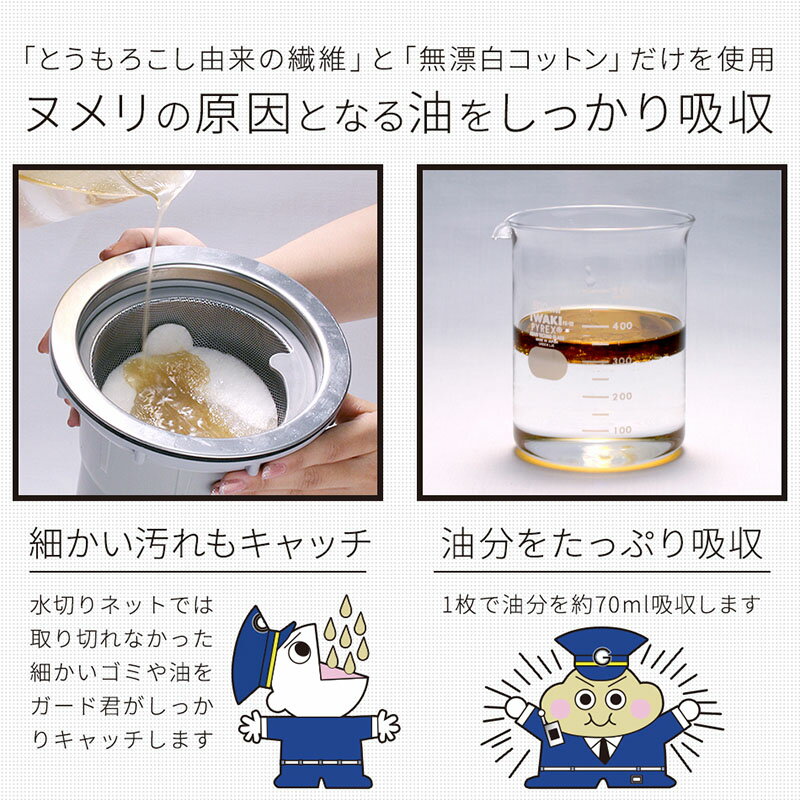 「とうもろこし由来の繊維」と「無漂白コットン」だけを使用
ヌメリの原因となる油をしっかり吸収

IWAKI
PYREX
400
300
200
100

細かい汚れもキャッチ

水切りネットでは取り切れなかった細かいゴミや油をガード君がしっかりキャッチします

油分をたっぷり吸収

1枚で油分を約70ml吸収します

G