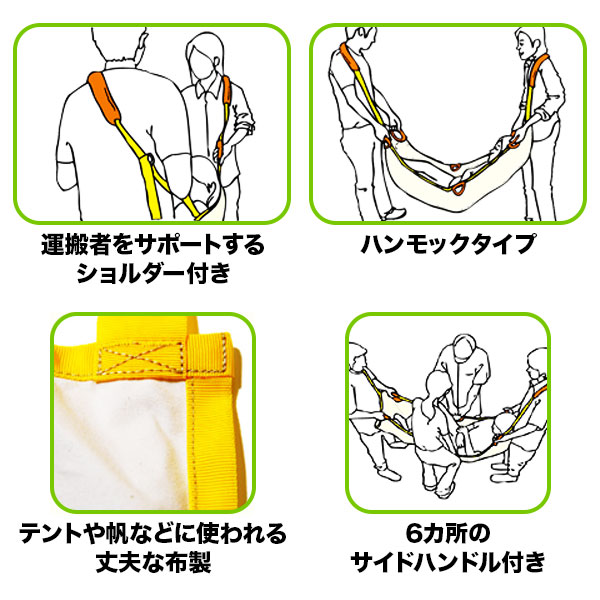 運搬者をサポートする
ショルダー付き

ハンモックタイプ

テントや帆などに使われる
丈夫な布製

6カ所の
サイドハンドル付き