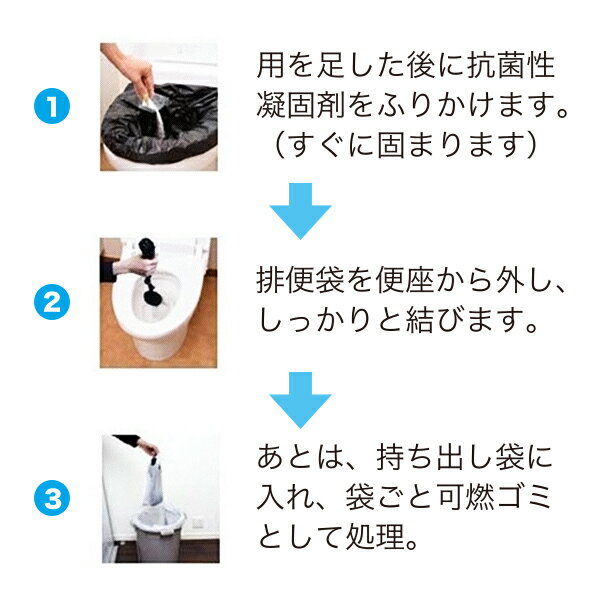 1

用を足した後に抗菌性凝固剤をふりかけます。（すぐに固まります）

2

排便袋を便座から外し、しっかりと結びます。

3

あとは、持ち出し袋に入れ、袋ごと可燃ゴミとして処理。