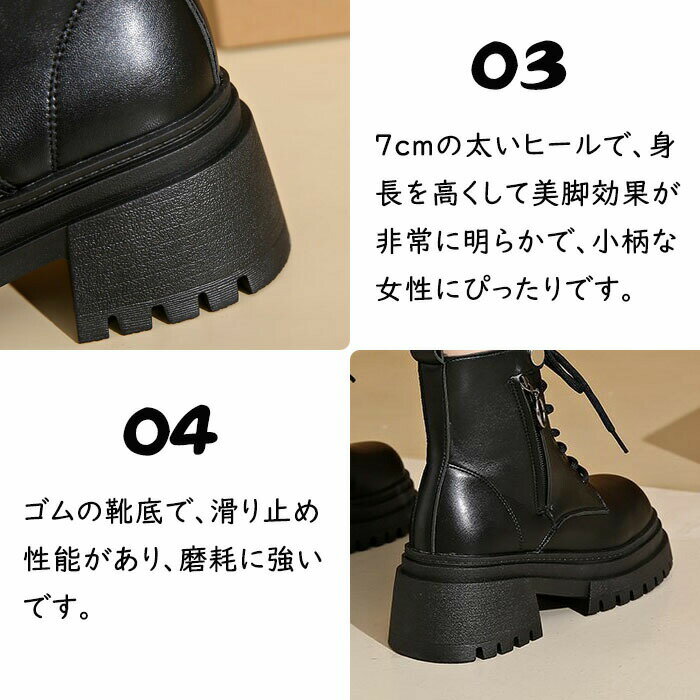 03

7cmの太いヒールで、身長を高くして美脚効果が非常に明らかで、小柄な女性にぴったりです。

04

ゴムの靴底で、滑り止め性能があり、磨耗に強いです。