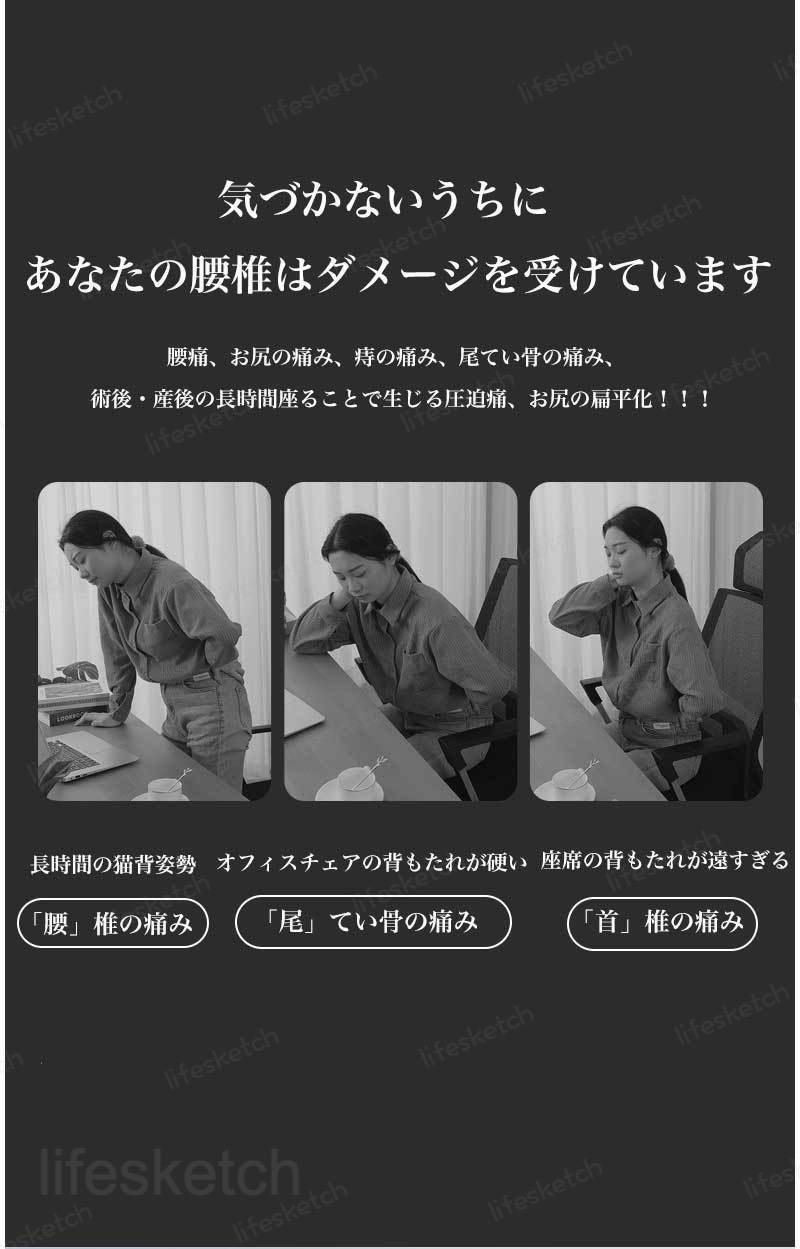 気づかないうちに
あなたの腰椎はダメージを受けています

腰痛、お尻の痛み、痔の痛み、尾てい骨の痛み、
術後・産後の長時間座ることで生じる圧迫痛、お尻の扁平化！！！

長時間の猫背姿勢
「腰」椎の痛み

オフィスチェアの背もたれが硬い
「尾」てい骨の痛み

座席の背もたれが遠すぎる
「首」椎の痛み

lifesketch