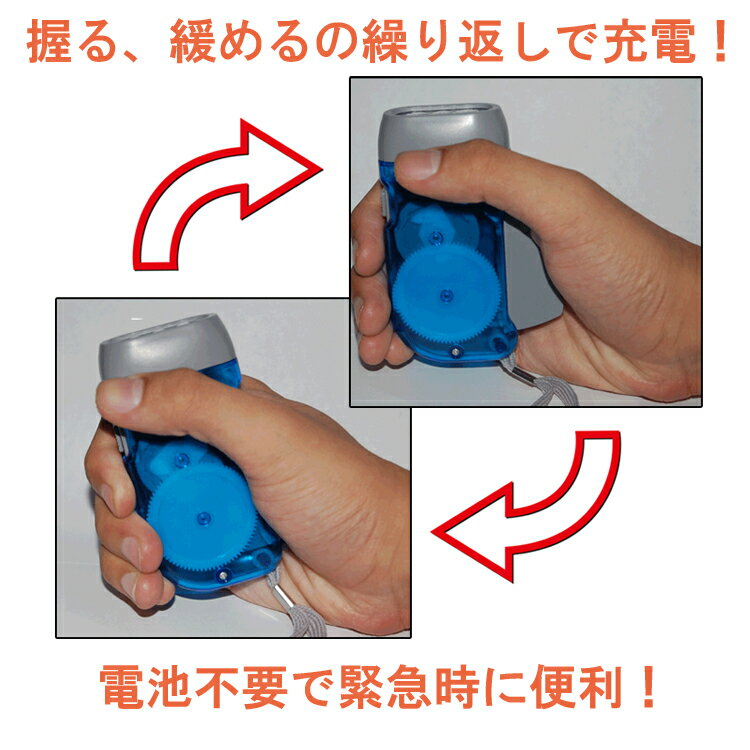 握る、緩めるの繰り返しで充電！

電池不要で緊急時に便利！