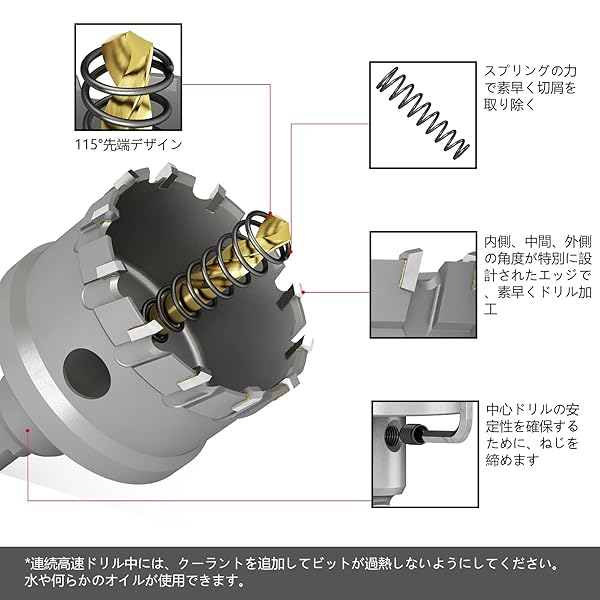 115°先端デザイン

スプリングの力で素早く切屑を取り除く

内側、中間、外側の角度が特別に設計されたエッジで、素早くドリル加工

中心ドリルの安定性を確保するために、ねじを締めます

*連続高速ドリル中には、クーラントを追加してビットが過熱しないようにしてください。水や何らかのオイルが使用できます。