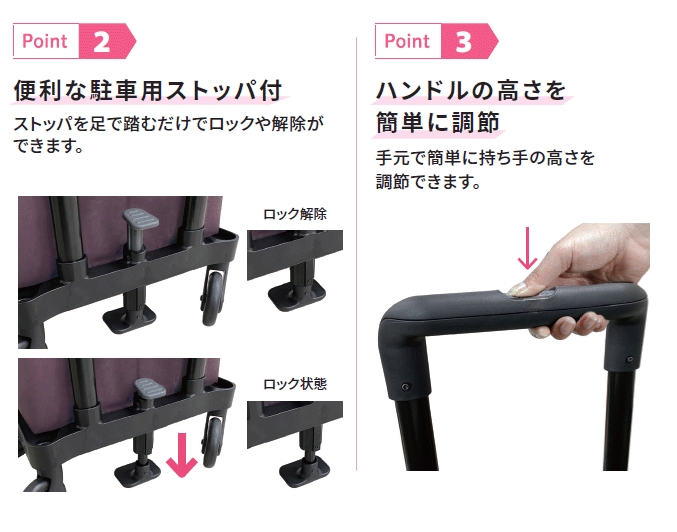 Point 2

便利な駐車用ストッパ付

ストッパを足で踏むだけでロックや解除ができます。

ロック解除

ロック状態

Point 3

ハンドルの高さを簡単に調節

手元で簡単に持ち手の高さを調節できます。