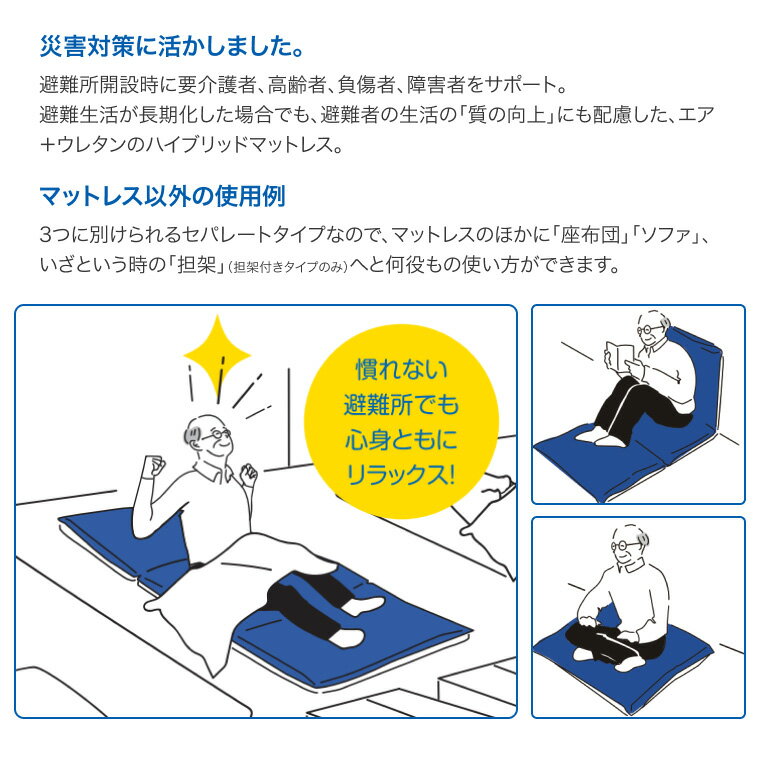 災害対策に活かしました。

避難所開設時に要介護者、高齢者、負傷者、障害者をサポート。
避難生活が長期化した場合でも、避難者の生活の「質の向上」にも配慮した、エア＋ウレタンのハイブリッドマットレス。

マットレス以外の使用例

3つに別けられるセパレートタイプなので、マットレスのほかに「座布団」「ソファ」、いざという時の「担架」(担架付きタイプのみ)へと何役もの使い方ができます。

慣れない
避難所でも
心身ともに
リラックス!