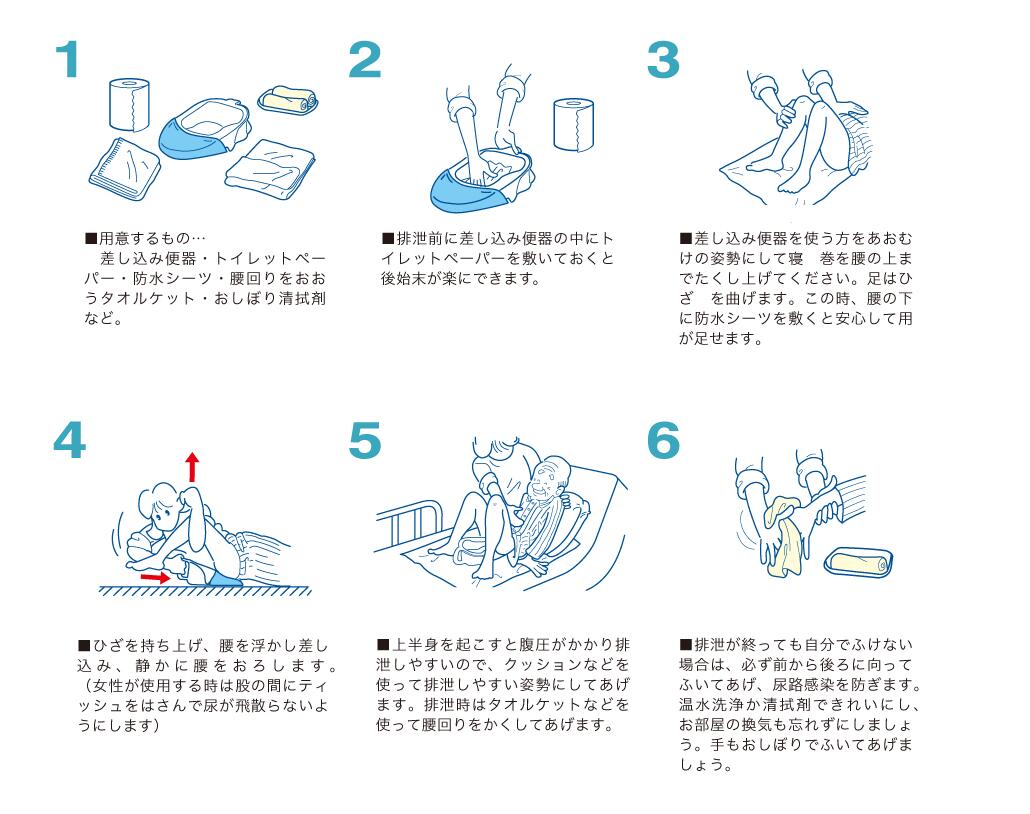 1

■用意するもの…
差し込み便器・トイレットペーパー・防水シーツ・腰回りをおおうタオルケット・おしぼり清拭剤など。

2

■排泄前に差し込み便器の中にトイレットペーパーを敷いておくと後始末が楽にできます。

3

■差し込み便器を使う方をあおむけの姿勢にして寝　巻を腰の上までたくし上げてください。足はひざ　を曲げます。この時、腰の下に防水シーツを敷くと安心して用が足せます。

4

■ひざを持ち上げ、腰を浮かし差し込み、静かに腰をおろします。（女性が使用する時は股の間にティッシュをはさんで尿が飛散らないようにします）

5

■上半身を起こすと腹圧がかかり排泄しやすいので、クッションなどを使って排泄しやすい姿勢にしてあげます。排泄時はタオルケットなどを使って腰回りをかくしてあげます。

6

■排泄が終っても自分でふけない場合は、必ず前から後ろに向ってふいてあげ、尿路感染を防ぎます。温水洗浄か清拭剤できれいにし、お部屋の換気も忘れずにしましょう。手もおしぼりでふいてあげましょう。