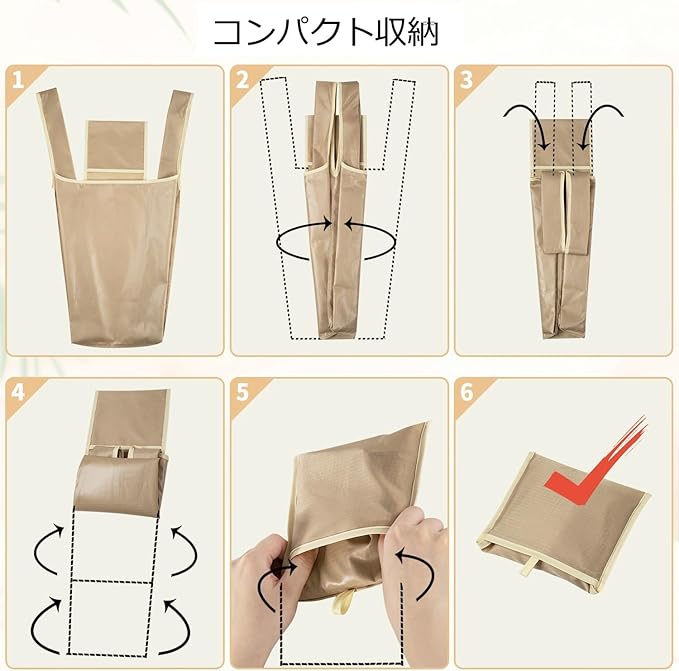 コンパクト収納

1

2

3

4

5

6