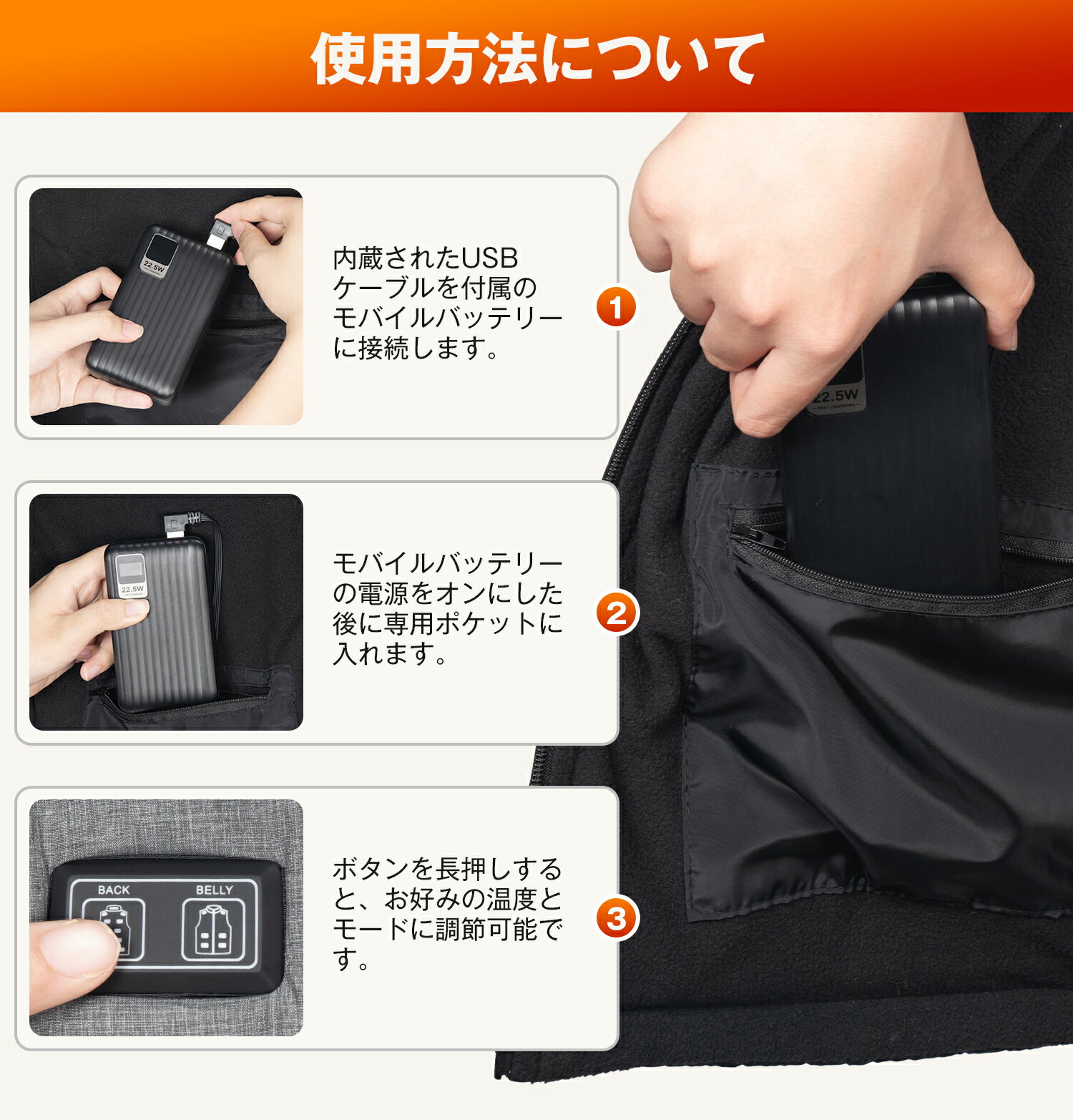 使用方法について

22.5W

内蔵されたUSBケーブルを付属のモバイルバッテリーに接続します。

1

22.5W

モバイルバッテリーの電源をオンにした後に専用ポケットに入れます。

2

BACK
BELLY

ボタンを長押しすると、お好みの温度とモードに調節可能です。

3

22.5W
FAST CHARGING