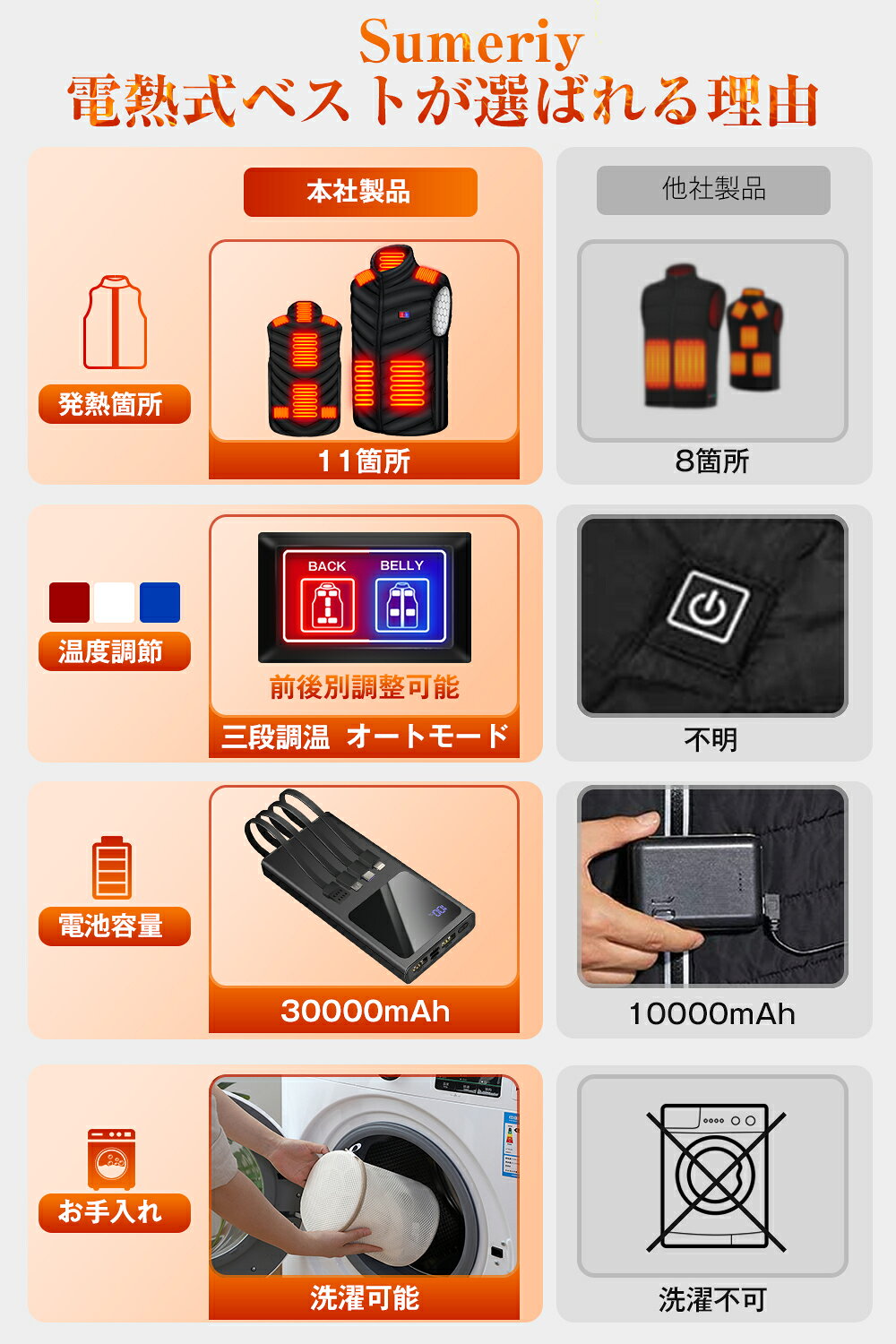 Sumeriy
電熱式ベストが選ばれる理由

本社製品

他社製品

発熱箇所

11箇所

8箇所

温度調節

BACK BELLY

前後別調整可能

三段調温 オートモード

不明

電池容量

30000mAh

10000mAh

お手入れ

洗濯可能

洗濯不可