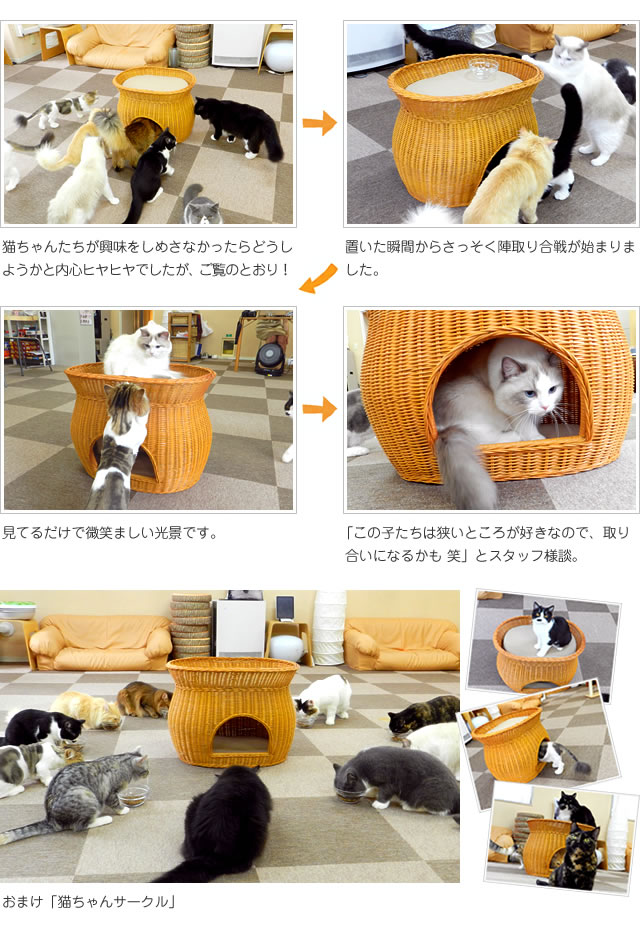 猫ちゃんたちが興味をしめさなかったらどうしようかと内心ヒヤヒヤでしたが、ご覧のとおり！

置いた瞬間からさっそく陣取り合戦が始まりました。

見てるだけで微笑ましい光景です。

「この子たちは狭いところが好きなので、取り合いになるかも 笑」とスタッフ様談。

おまけ「猫ちゃんサークル」