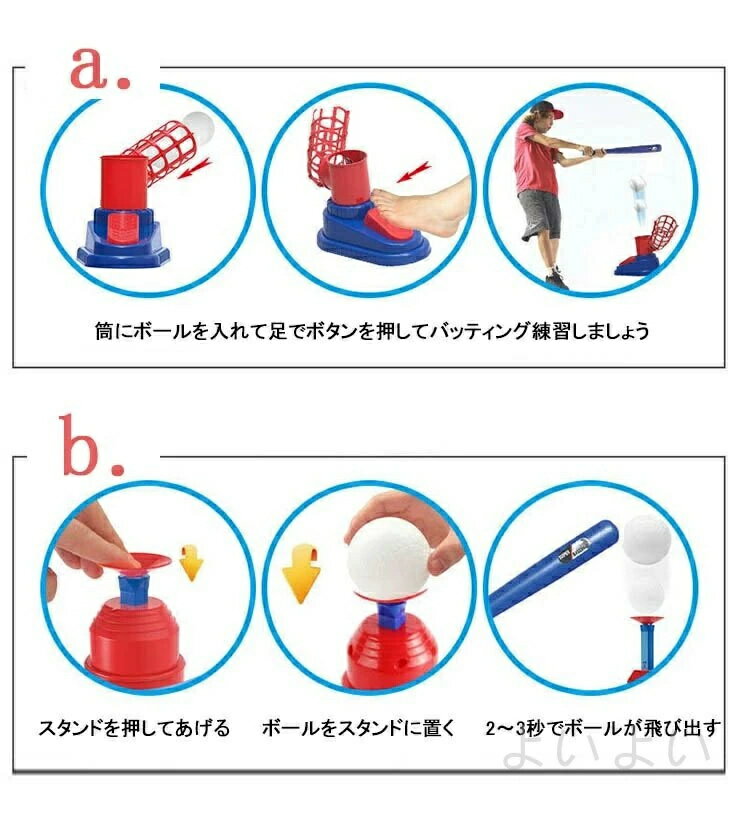 a.

筒にボールを入れて足でボタンを押してバッティング練習しましょう

b.

スタンドを押してあげる

ボールをスタンドに置く

2〜3秒でボールが飛び出す

よいよい