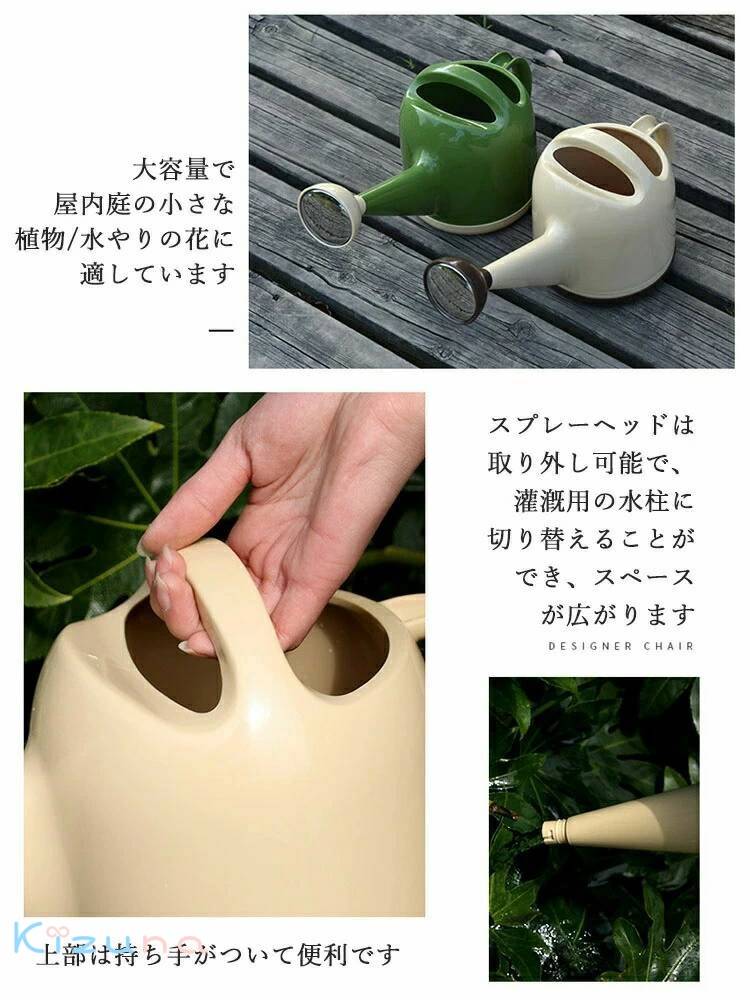 大容量で
屋内庭の小さな
植物/水やりの花に
適しています

—

スプレーヘッドは
取り外し可能で、
灌漑用の水柱に
切り替えることが
でき、スペース
が広がります

DESIGNER CHAIR

Kizuna

上部は持ち手がついて便利です