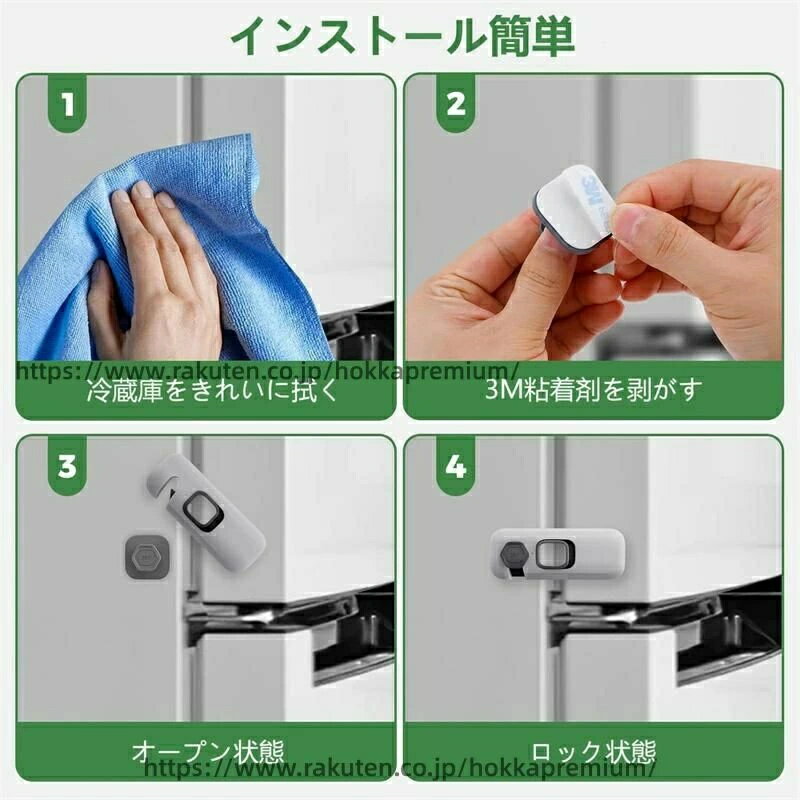 インストール簡単

1

https://www.rakuten.co.jp/hokkapremium/

冷蔵庫をきれいに拭く

2

3M

3M粘着剤を剥がす

3

オープン状態

4

ロック状態

https://www.rakuten.co.jp/hokkapremium/