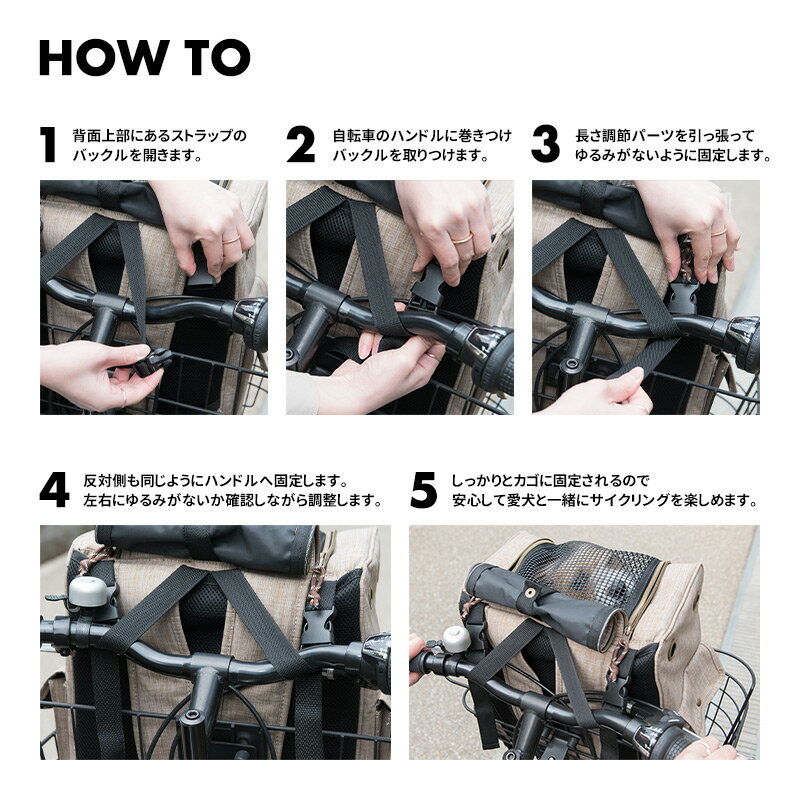 HOW TO

1 背面上部にあるストラップのバックルを開きます。

2 自転車のハンドルに巻きつけバックルを取りつけます。

3 長さ調節パーツを引っ張ってゆるみがないように固定します。

4 反対側も同じようにハンドルへ固定します。左右にゆるみがないか確認しながら調整します。

5 しっかりとカゴに固定されるので安心して愛犬と一緒にサイクリングを楽しめます。