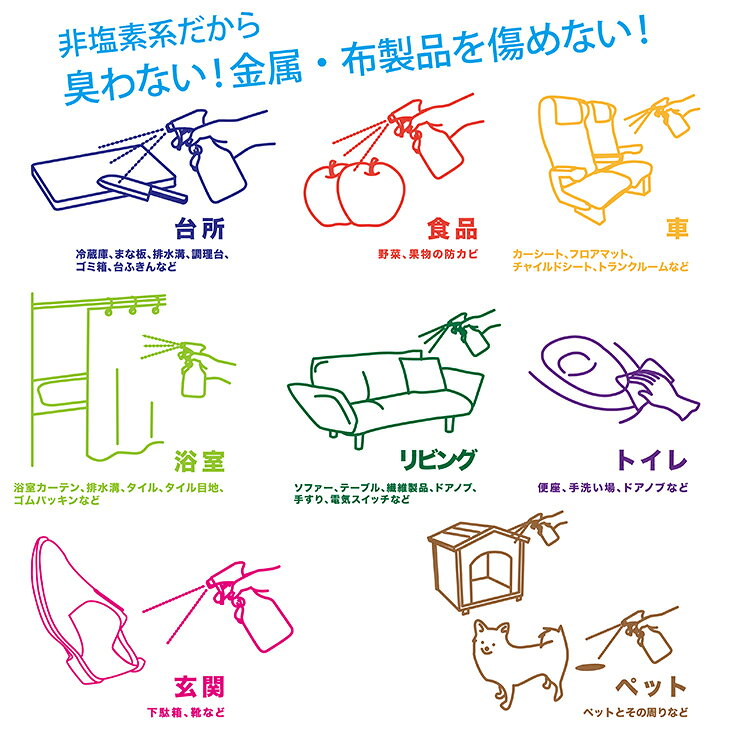 非塩素系だから
臭わない！金属・布製品を傷めない！

台所
冷蔵庫、まな板、排水溝、調理台、ゴミ箱、台ふきんなど

食品
野菜、果物の防カビ

車
カーシート、フロアマット、チャイルドシート、トランクルームなど

浴室
浴室カーテン、排水溝、タイル、タイル目地、ゴムパッキンなど

リビング
ソファー、テーブル、繊維製品、ドアノブ、手すり、電気スイッチなど

トイレ
便座、手洗い場、ドアノブなど

玄関
下駄箱、靴など

ペット
ペットとその周りなど