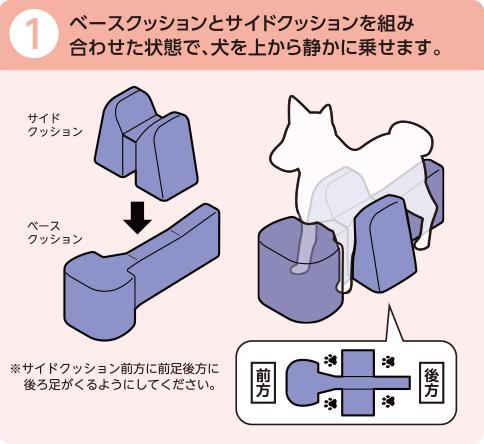 1 ベースクッションとサイドクッションを組み合わせた状態で、犬を上から静かに乗せます。

サイド
クッション

ベース
クッション

※サイドクッション前方に前足後方に後ろ足がくるようにしてください。

前方

後方