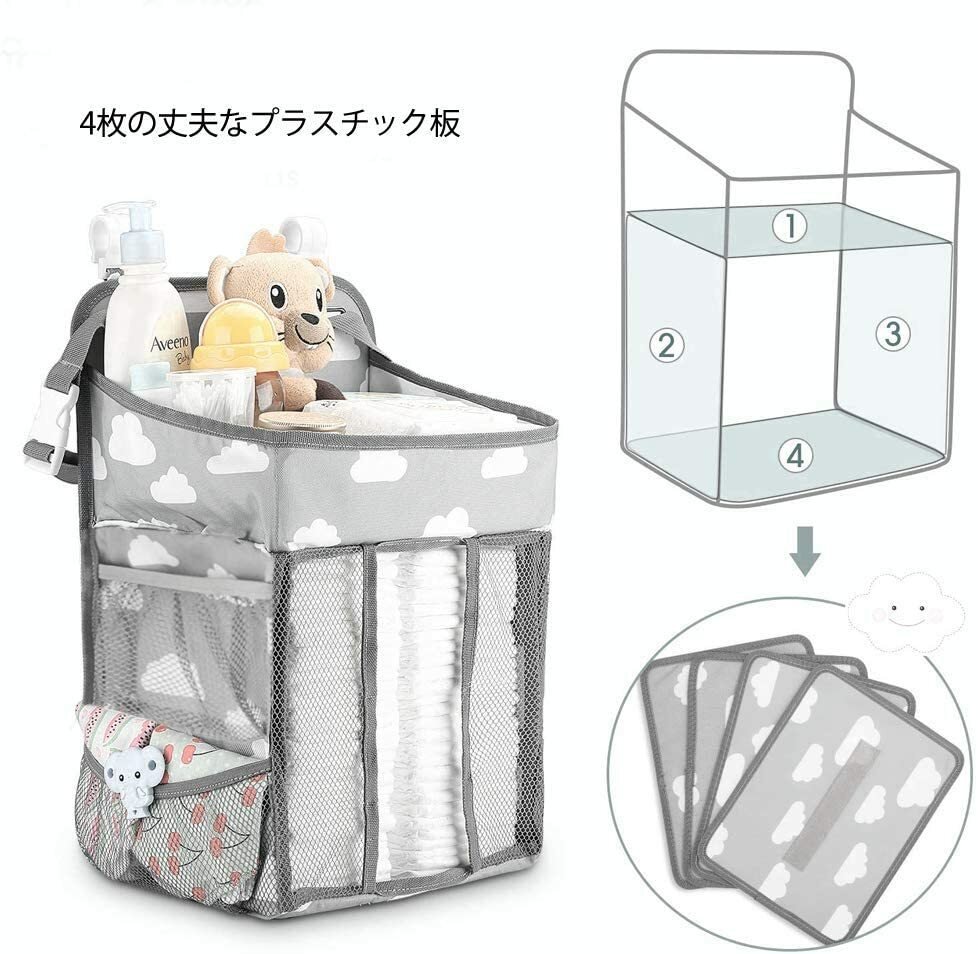 4枚の丈夫なプラスチック板

Aveeno Baby

①
②
③
④