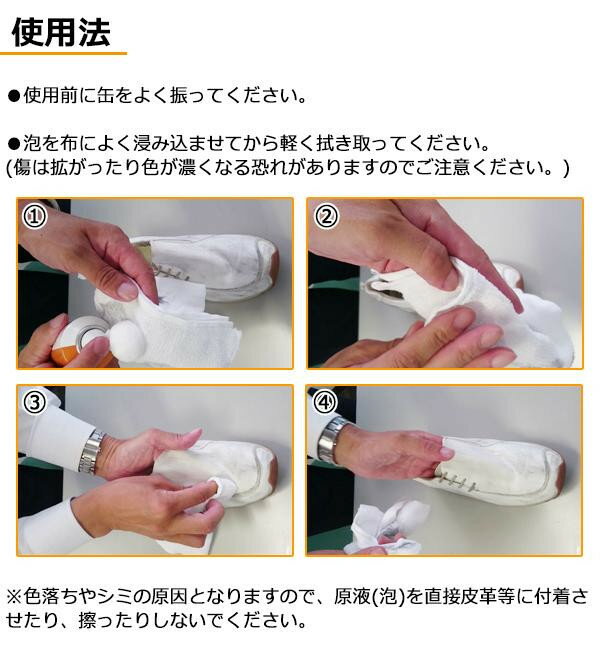 使用法

●使用前に缶をよく振ってください。

●泡を布によく浸み込ませてから軽く拭き取ってください。
(傷は拡がったり色が濃くなる恐れがありますのでご注意ください。)

①

②

③

④

※色落ちやシミの原因となりますので、原液(泡)を直接皮革等に付着させたり、擦ったりしないでください。