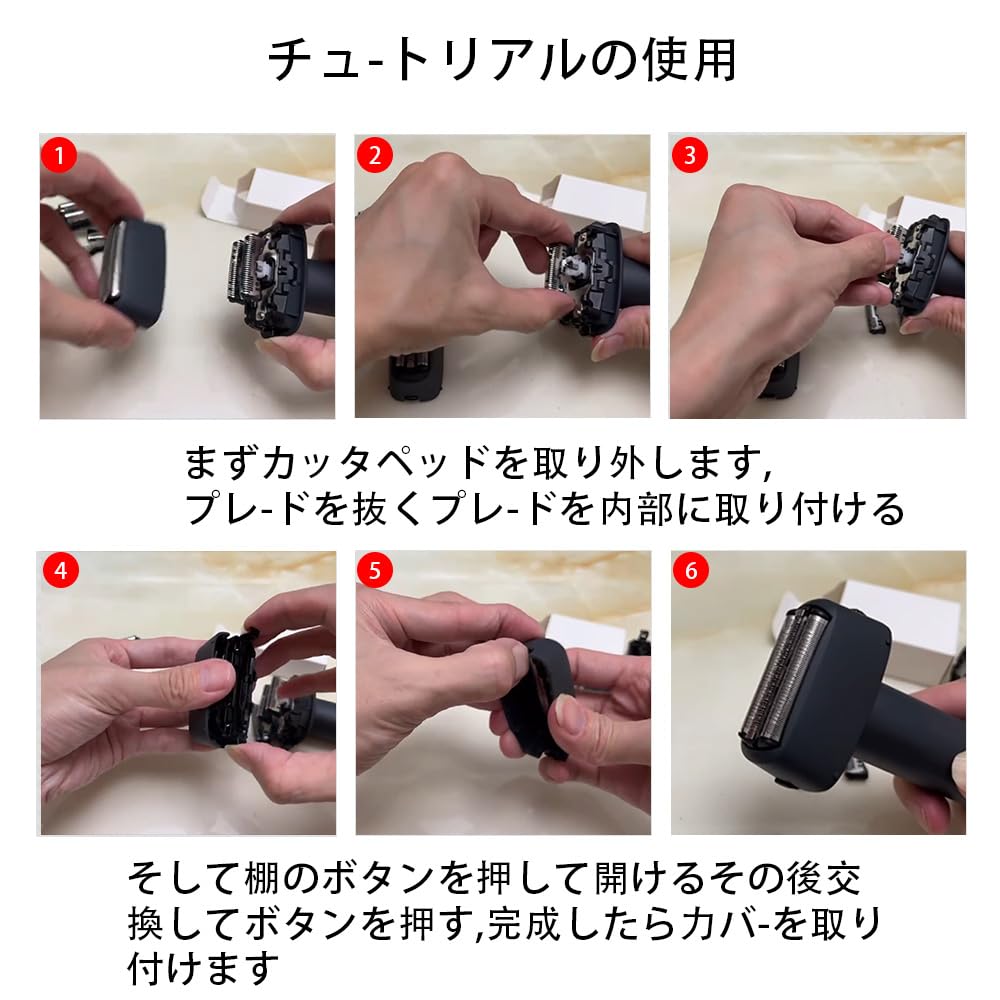 チュ-トリアルの使用

1

2

3

まずカッタペッドを取り外します,
プレ-ドを抜くプレ-ドを内部に取り付ける

4

5

6

そして棚のボタンを押して開けるその後交換してボタンを押す,完成したらカバ-を取り付けます