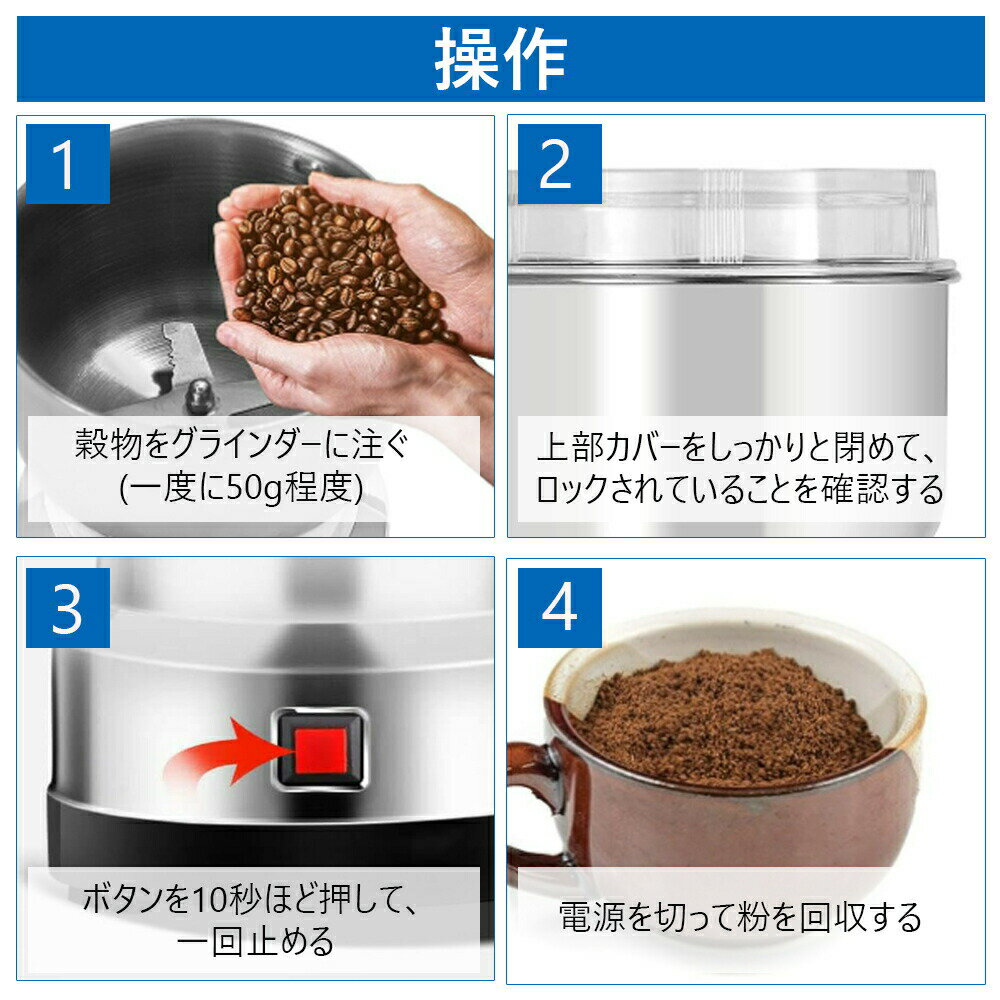 操作

1

穀物をグラインダーに注ぐ
(一度に50g程度)

2

上部カバーをしっかりと閉めて、
ロックされていることを確認する

3

ボタンを10秒ほど押して、
一回止める

4

電源を切って粉を回収する