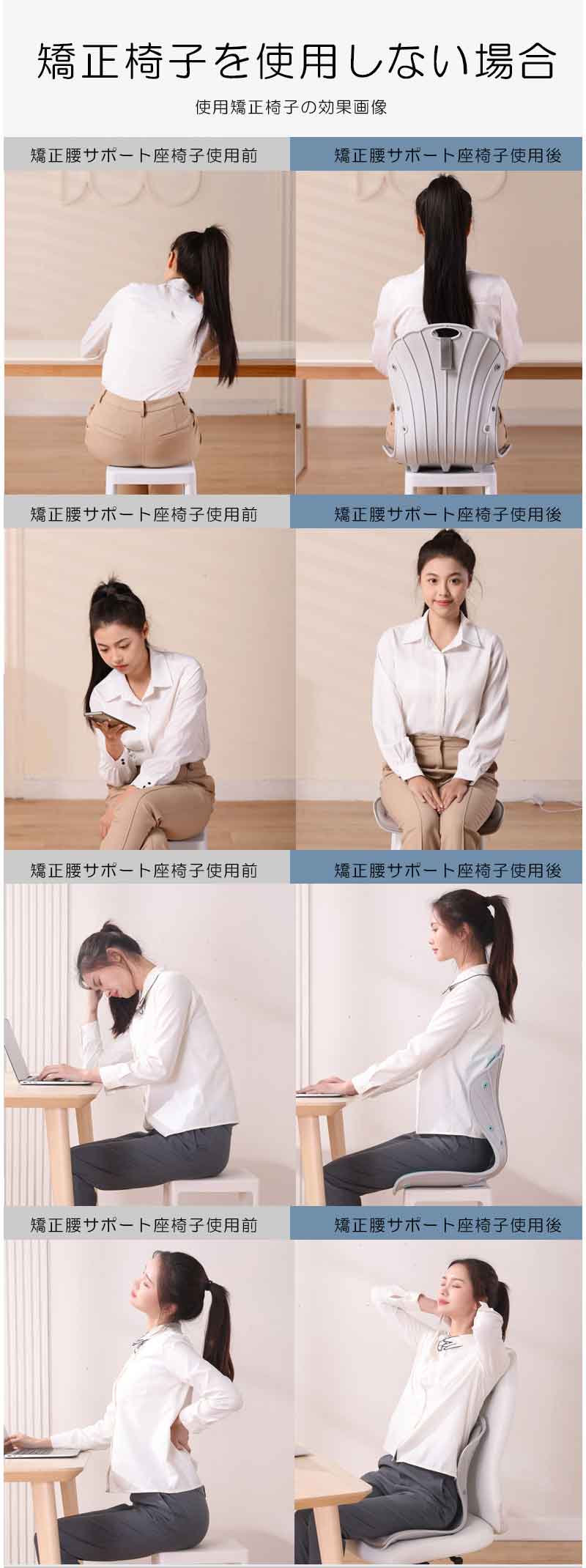 矯正椅子を使用しない場合

使用矯正椅子の効果画像

矯正腰サポート座椅子使用前

矯正腰サポート座椅子使用後

矯正腰サポート座椅子使用前

矯正腰サポート座椅子使用後

矯正腰サポート座椅子使用前

矯正腰サポート座椅子使用後

矯正腰サポート座椅子使用前

矯正腰サポート座椅子使用後