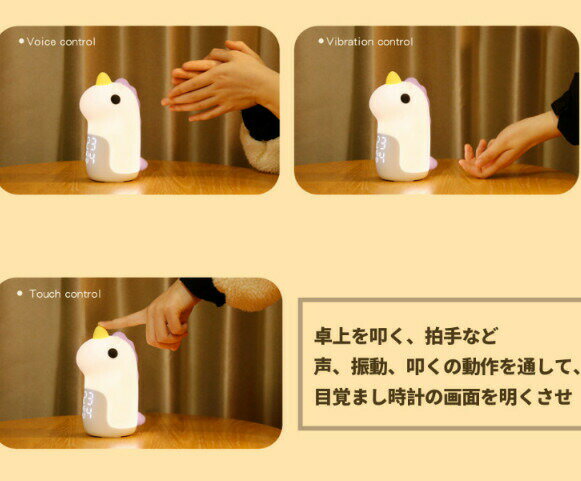 • Voice control

• Vibration control

• Touch control

卓上を叩く、拍手など
声、振動、叩くの動作を通して、
目覚まし時計の画面を明くさせ