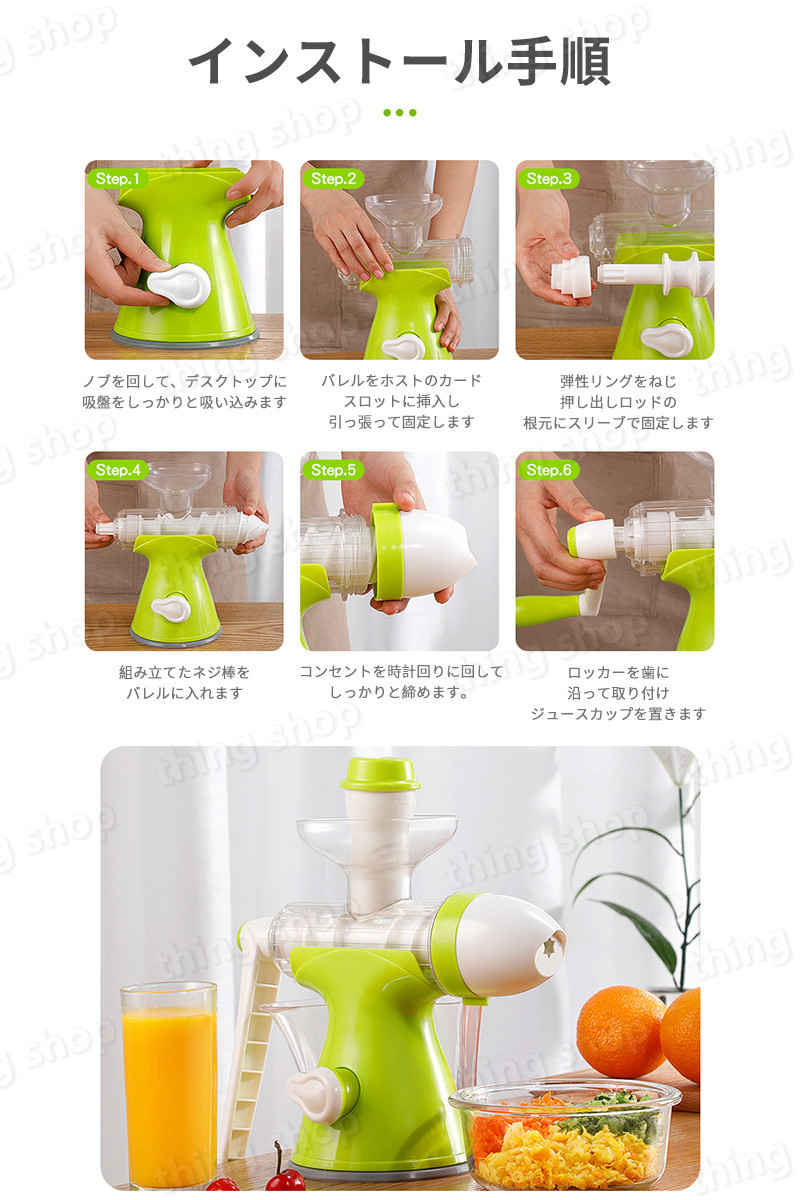 インストール手順

Step.1

ノブを回して、デスクトップに吸盤をしっかりと吸い込みます

Step.2

バレルをホストのカードスロットに挿入し引っ張って固定します

Step.3

弾性リングをねじ押し出しロッドの根元にスリーブで固定します

Step.4

組み立てたネジ棒をバレルに入れます

Step.5

コンセントを時計回りに回してしっかりと締めます。

Step.6

ロッカーを歯に沿って取り付けジュースカップを置きます

thing shop