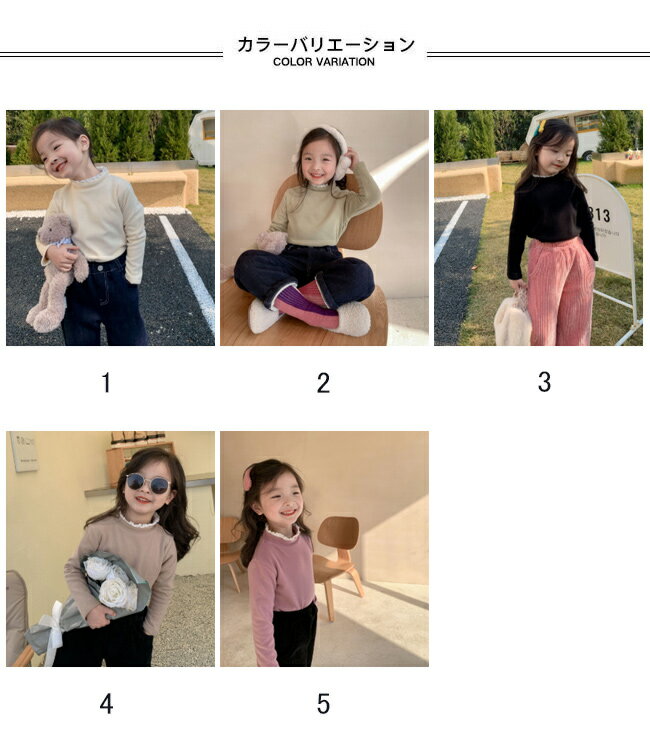 カラーバリエーション
COLOR VARIATION

313

1

2

3

4

5