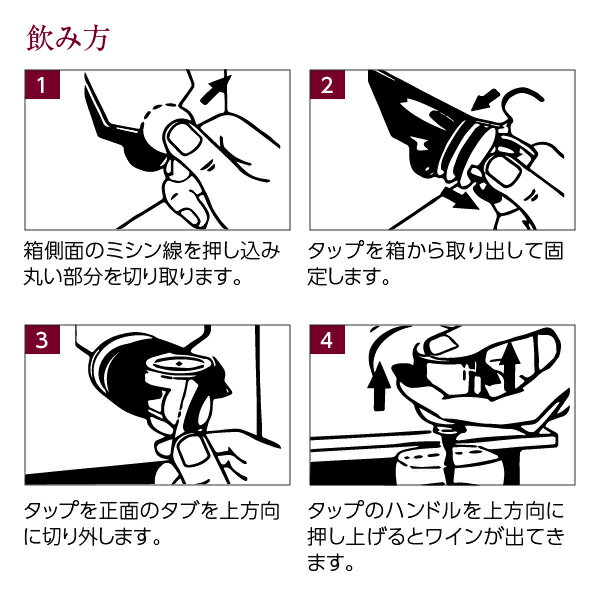 飲み方

1

箱側面のミシン線を押し込み丸い部分を切り取ります。

2

タップを箱から取り出して固定します。

3

タップを正面のタブを上方向に切り外します。

4

タップのハンドルを上方向に押し上げるとワインが出てきます。