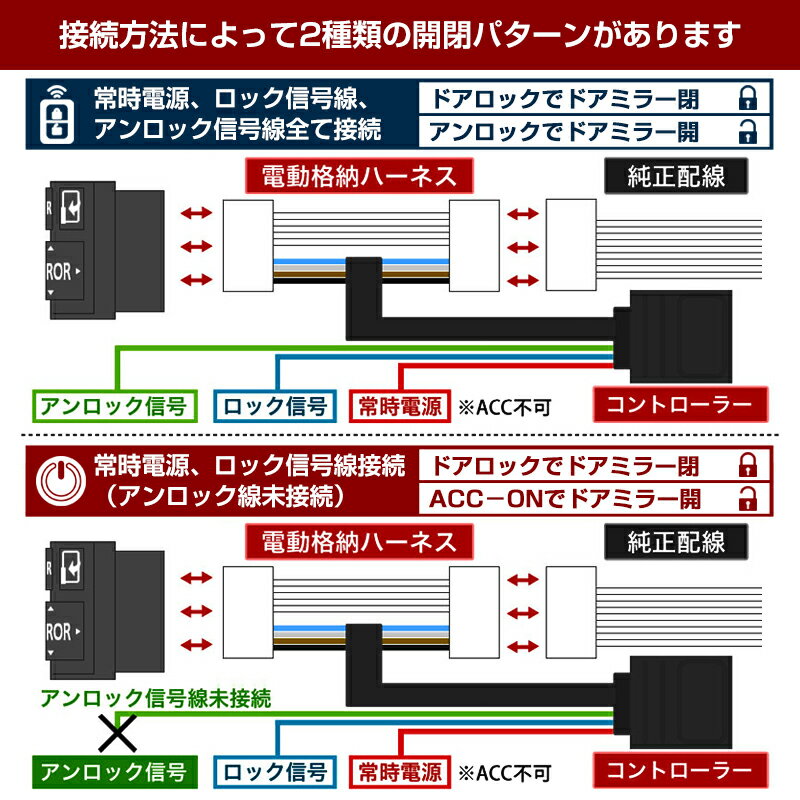 接続方法によって2種類の開閉パターンがあります

常時電源、ロック信号線、アンロック信号線全て接続

ドアロックでドアミラー閉

アンロックでドアミラー開

電動格納ハーネス

純正配線

R

ROR

アンロック信号

ロック信号

常時電源

※ACC不可

コントローラー

常時電源、ロック信号線接続（アンロック線未接続）

ドアロックでドアミラー閉

ACC－ONでドアミラー開

電動格納ハーネス

純正配線

R

ROR

アンロック信号線未接続

アンロック信号

ロック信号

常時電源

※ACC不可

コントローラー