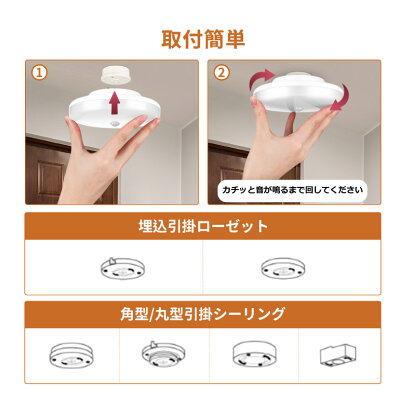 取付簡単

①

②

カチッと音が鳴るまで回してください

埋込引掛ローゼット

角型/丸型引掛シーリング