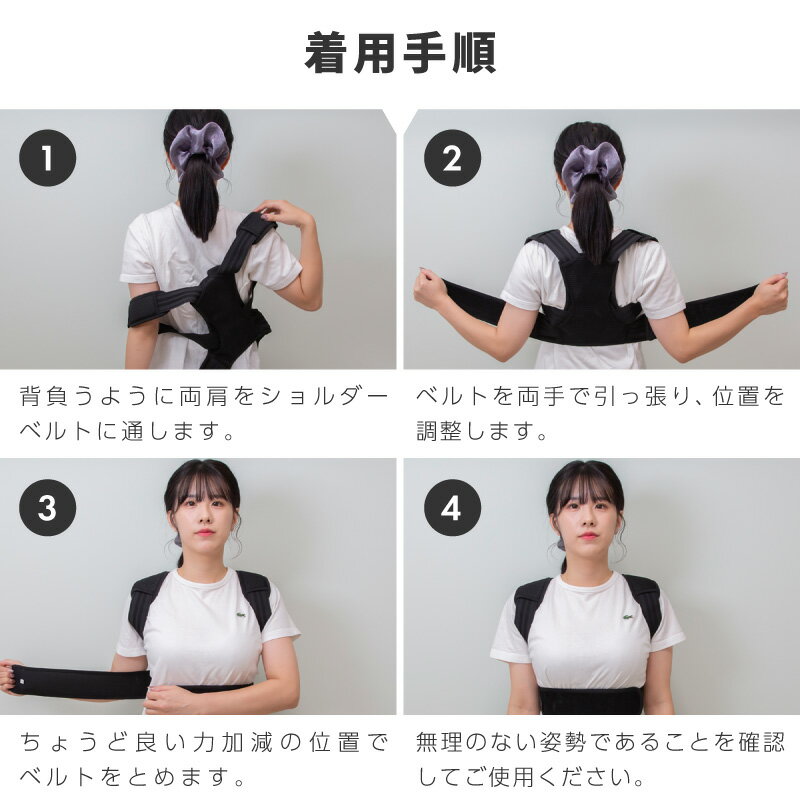 着用手順

1

背負うように両肩をショルダーベルトに通します。

2

ベルトを両手で引っ張り、位置を調整します。

3

ちょうど良い力加減の位置でベルトをとめます。

4

無理のない姿勢であることを確認してご使用ください。