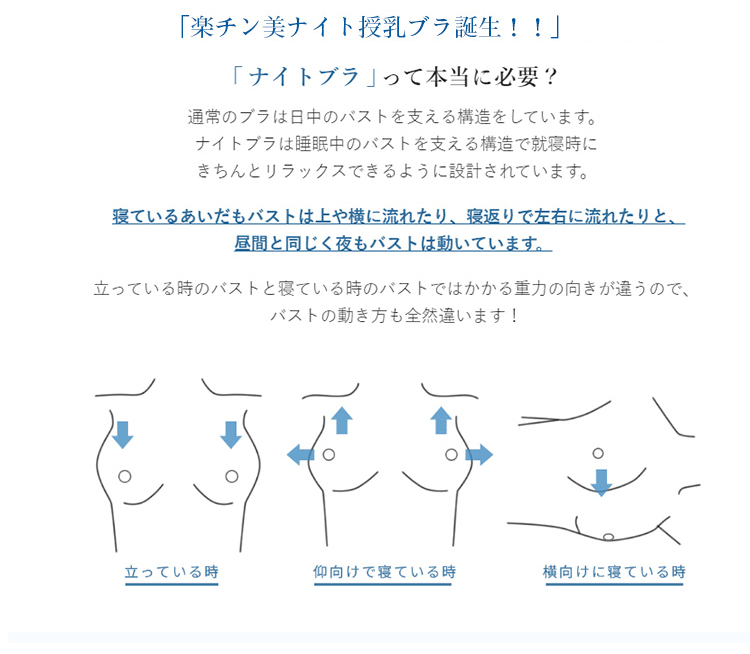 「楽チン美ナイト授乳ブラ誕生！！」

「ナイトブラ」って本当に必要？

通常のブラは日中のバストを支える構造をしています。
ナイトブラは睡眠中のバストを支える構造で就寝時に
きちんとリラックスできるように設計されています。

寝ているあいだもバストは上や横に流れたり、寝返りで左右に流れたりと、
昼間と同じく夜もバストは動いています。

立っている時のバストと寝ている時のバストではかかる重力の向きが違うので、
バストの動き方も全然違います！

立っている時

仰向けで寝ている時

横向けに寝ている時