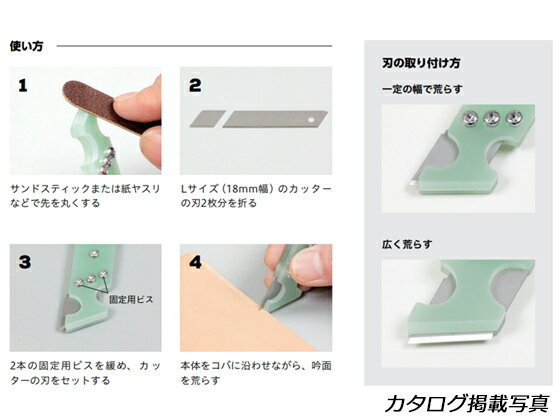 使い方

1

サンドスティックまたは紙ヤスリなどで先を丸くする

2

Lサイズ（18mm幅）のカッターの刃2枚分を折る

3

固定用ビス

2本の固定用ビスを緩め、カッターの刃をセットする

4

本体をコバに沿わせながら、吟面を荒らす

刃の取り付け方

一定の幅で荒らす

広く荒らす

カタログ掲載写真