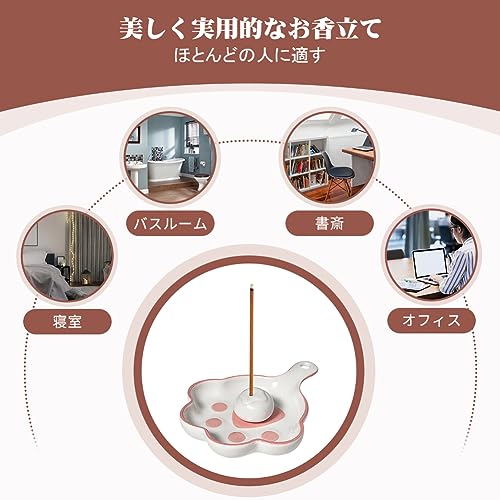 美しく実用的なお香立て
ほとんどの人に適す

バスルーム

書斎

寝室

オフィス