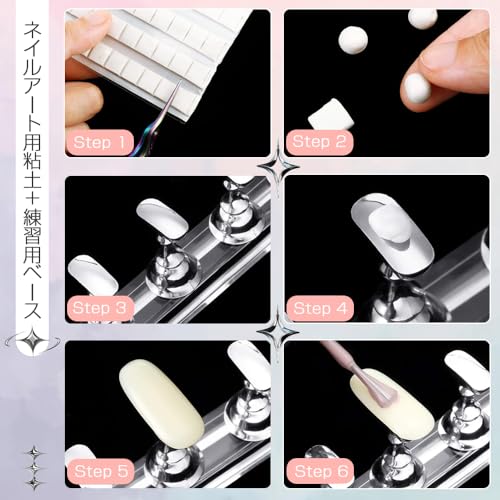 ネイルアート用粘土+練習用ベース

Step 1

Step 2

Step 3

Step 4

Step 5

Step 6