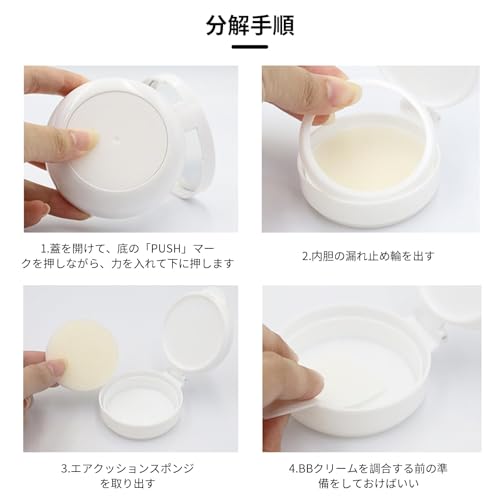 分解手順

1.蓋を開けて、底の「PUSH」マークを押しながら、力を入れて下に押します

2.内胆の漏れ止め輪を出す

3.エアクッションスポンジを取り出す

4.BBクリームを調合する前の準備をしておけばいい