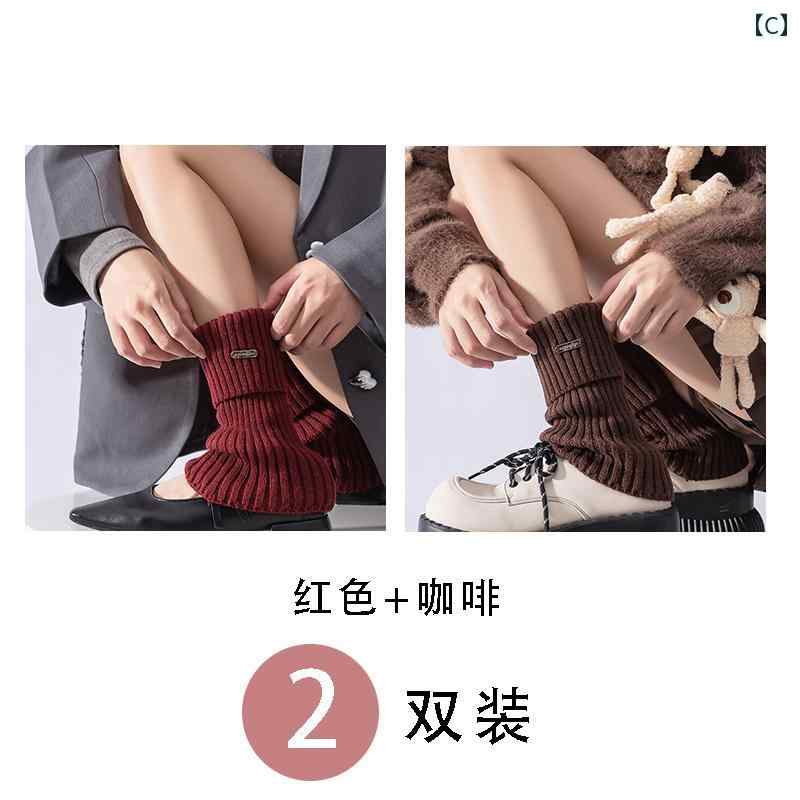 【C】

红色+咖啡

2 双装