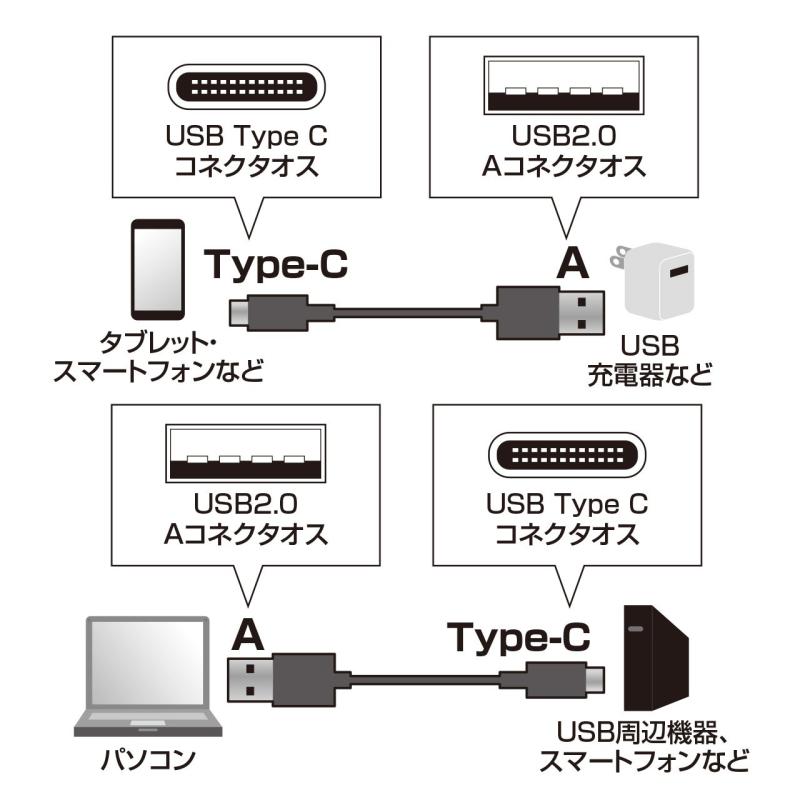 USB Type C
コネクタオス

USB2.0
Aコネクタオス

Type-C

A

タブレット・
スマートフォンなど

USB
充電器など

USB2.0
Aコネクタオス

USB Type C
コネクタオス

A

Type-C

パソコン

USB周辺機器、
スマートフォンなど