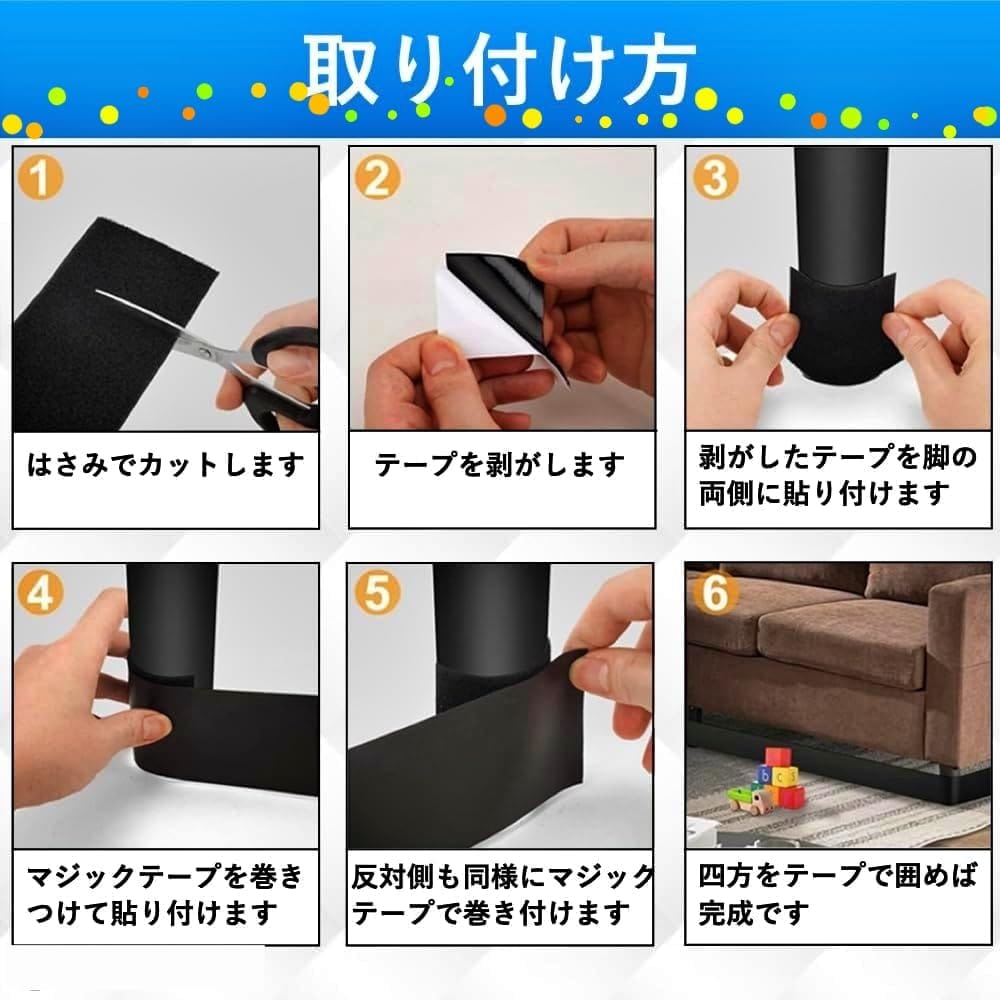 取り付け方

1
はさみでカットします

2
テープを剥がします

3
剥がしたテープを脚の両側に貼り付けます

4
マジックテープを巻きつけて貼り付けます

5
反対側も同様にマジックテープで巻き付けます

6
四方をテープで囲めば完成です