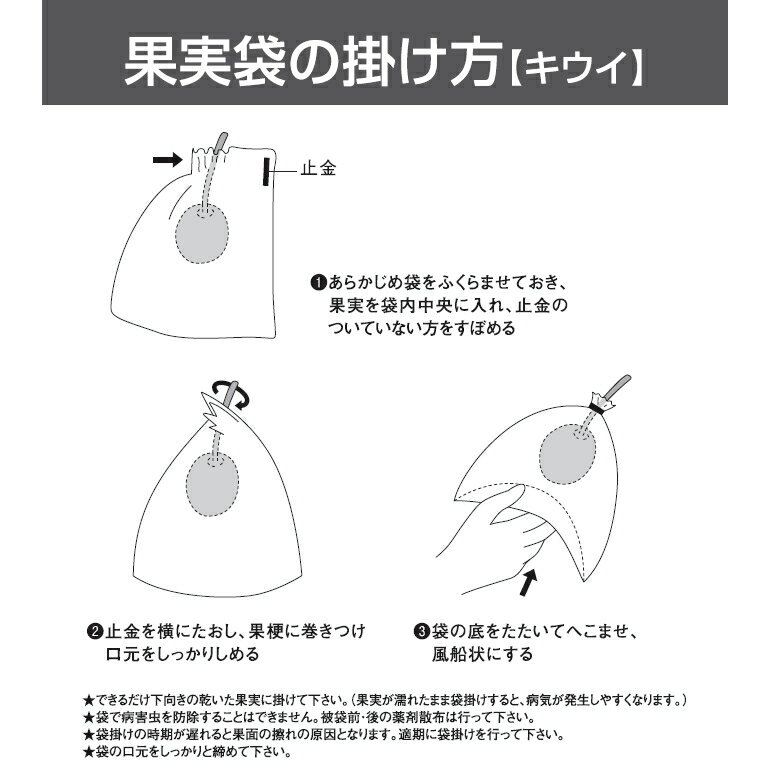 果実袋の掛け方【キウイ】

止金

❶あらかじめ袋をふくらませておき、果実を袋内中央に入れ、止金のついていない方をすぼめる

❷止金を横にたおし、果梗に巻きつけ口元をしっかりしめる

❸袋の底をたたいてへこませ、風船状にする

★できるだけ下向きの乾いた果実に掛けて下さい。（果実が濡れたまま袋掛けすると、病気が発生しやすくなります。）
★袋で病害虫を防除することはできません。被袋前・後の薬剤散布は行って下さい。
★袋掛けの時期が遅れると果面の擦れの原因となります。適期に袋掛けを行って下さい。
★袋の口元をしっかりと締めて下さい。