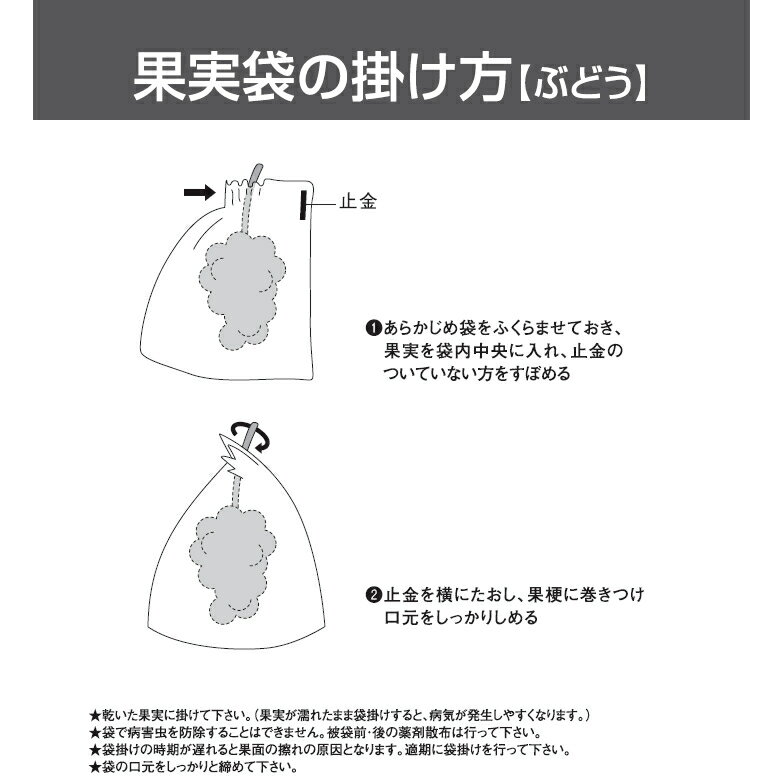 果実袋の掛け方【ぶどう】

止金

❶あらかじめ袋をふくらませておき、果実を袋内中央に入れ、止金のついていない方をすぼめる

❷止金を横にたおし、果梗に巻きつけ口元をしっかりしめる

★乾いた果実に掛けて下さい。（果実が濡れたまま袋掛けすると、病気が発生しやすくなります。）
★袋で病害虫を防除することはできません。被袋前･後の薬剤散布は行って下さい。
★袋掛けの時期が遅れると果面の擦れの原因となります。適期に袋掛けを行って下さい。
★袋の口元をしっかりと締めて下さい。