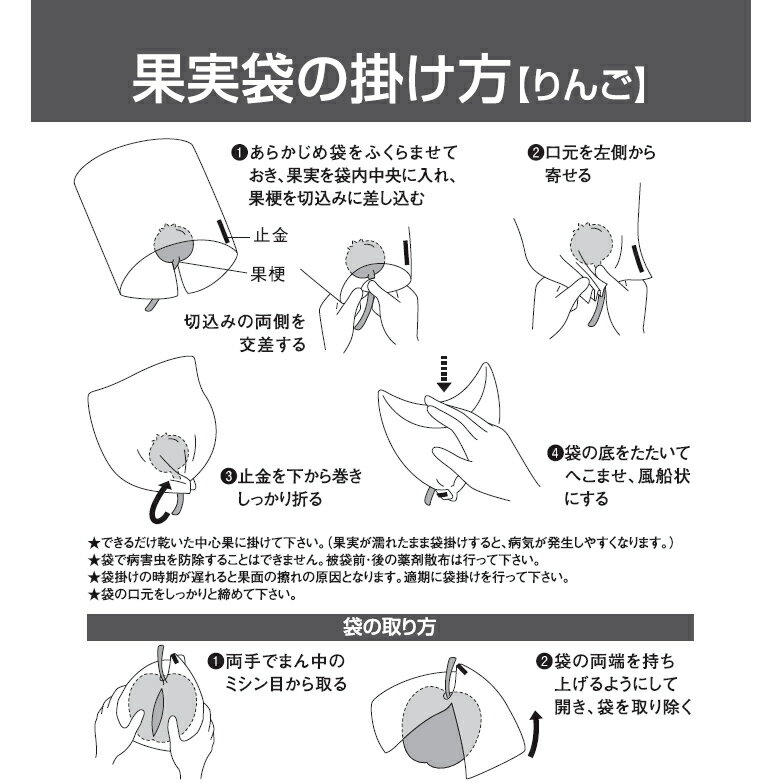 果実袋の掛け方【りんご】

❶あらかじめ袋をふくらませておき、果実を袋内中央に入れ、果梗を切込みに差し込む

止金

果梗

切込みの両側を交差する

❷口元を左側から寄せる

❸止金を下から巻きしっかり折る

❹袋の底をたたいてへこませ、風船状にする

★できるだけ乾いた中心果に掛けて下さい。（果実が濡れたまま袋掛けすると、病気が発生しやすくなります。）
★袋で病害虫を防除することはできません。被袋前・後の薬剤散布は行って下さい。
★袋掛けの時期が遅れると果面の擦れの原因となります。適期に袋掛けを行って下さい。
★袋の口元をしっかりと締めて下さい。

袋の取り方

❶両手でまん中のミシン目から取る

❷袋の両端を持ち上げるようにして開き、袋を取り除く