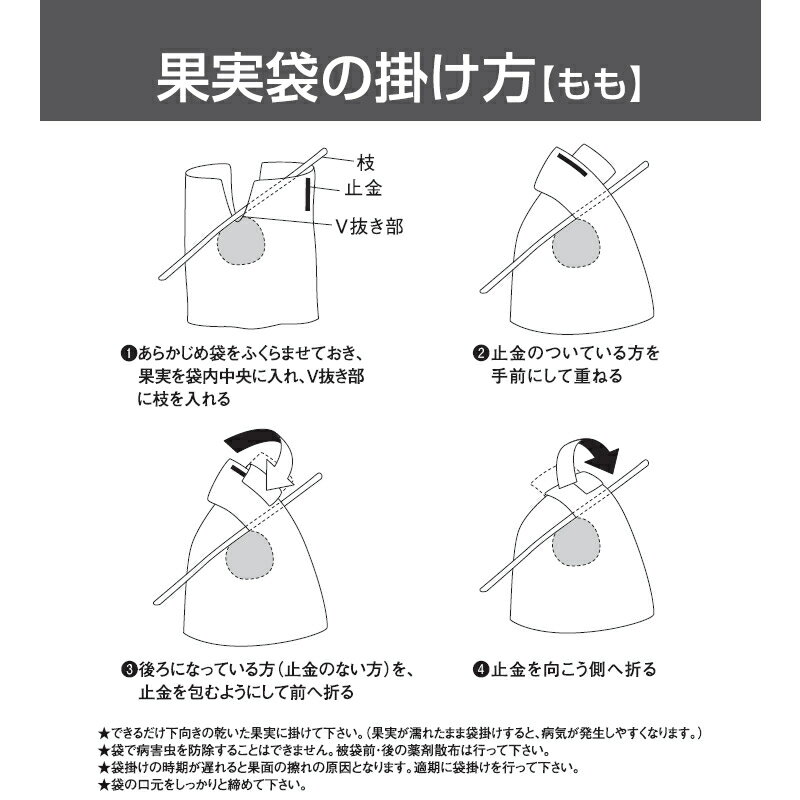 果実袋の掛け方【もも】

枝
止金
V抜き部

❶あらかじめ袋をふくらませておき、果実を袋内中央に入れ、V抜き部に枝を入れる

❷止金のついている方を手前にして重ねる

❸後ろになっている方（止金のない方）を、止金を包むようにして前へ折る

❹止金を向こう側へ折る

★できるだけ下向きの乾いた果実に掛けて下さい。（果実が濡れたまま袋掛けすると、病気が発生しやすくなります。）
★袋で病害虫を防除することはできません。被袋前・後の薬剤散布は行って下さい。
★袋掛けの時期が遅れると果面の擦れの原因となります。適期に袋掛けを行って下さい。
★袋の口元をしっかりと締めて下さい。