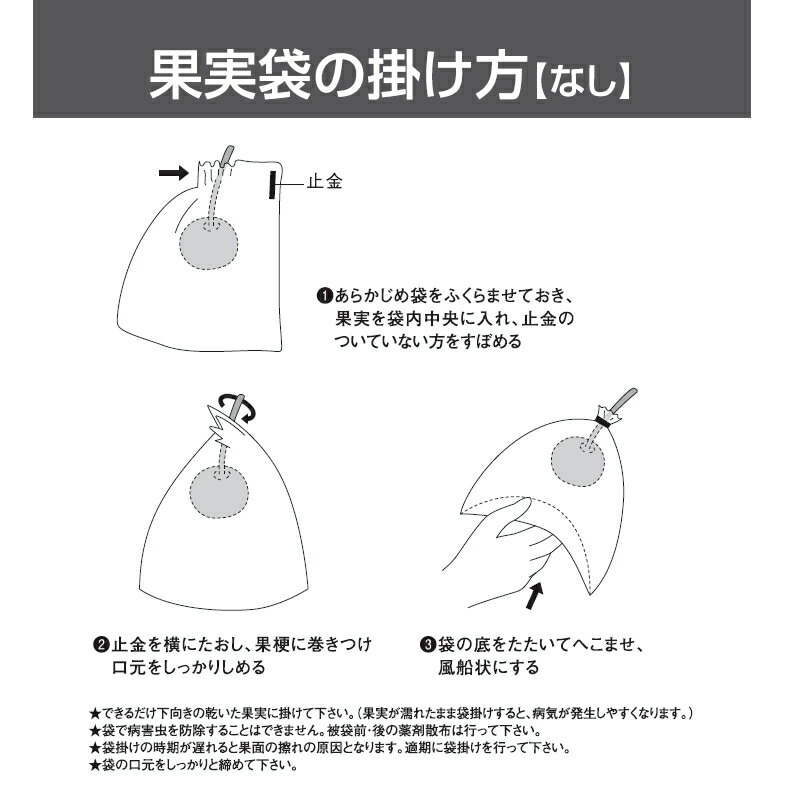 果実袋の掛け方【なし】

止金

❶あらかじめ袋をふくらませておき、果実を袋内中央に入れ、止金のついていない方をすぼめる

❷止金を横にたおし、果梗に巻きつけ口元をしっかりしめる

❸袋の底をたたいてへこませ、風船状にする

★できるだけ下向きの乾いた果実に掛けて下さい。（果実が濡れたまま袋掛けすると、病気が発生しやすくなります。）
★袋で病害虫を防除することはできません。被袋前・後の薬剤散布は行って下さい。
★袋掛けの時期が遅れると果面の擦れの原因となります。適期に袋掛けを行って下さい。
★袋の口元をしっかりと締めて下さい。