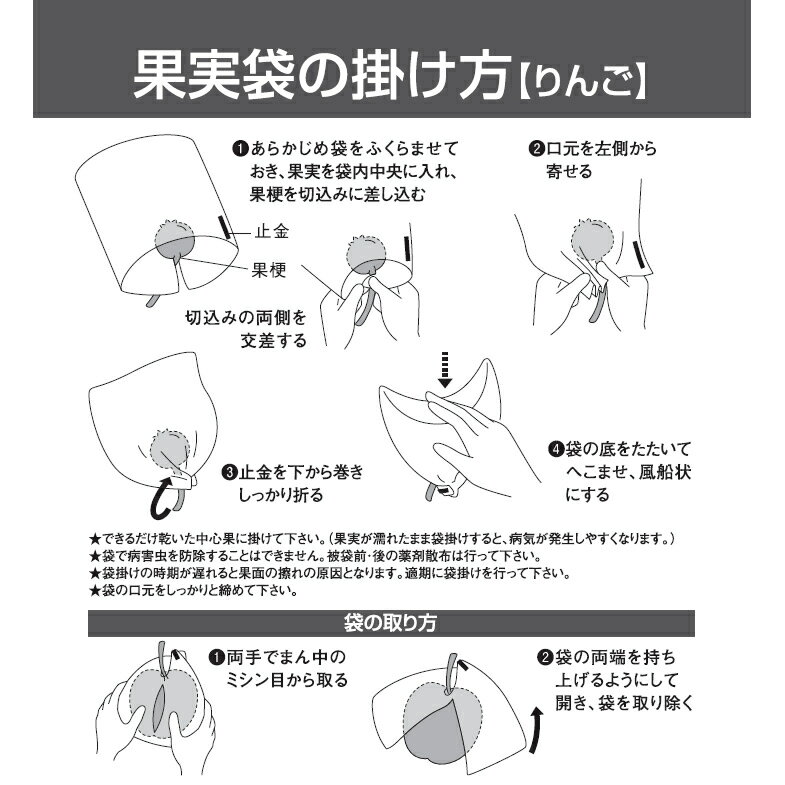 果実袋の掛け方【りんご】

❶あらかじめ袋をふくらませておき、果実を袋内中央に入れ、果梗を切込みに差し込む

止金

果梗

切込みの両側を交差する

❷口元を左側から寄せる

❸止金を下から巻きしっかり折る

❹袋の底をたたいてへこませ、風船状にする

★できるだけ乾いた中心果に掛けて下さい。（果実が濡れたまま袋掛けすると、病気が発生しやすくなります。）
★袋で病害虫を防除することはできません。被袋前・後の薬剤散布は行って下さい。
★袋掛けの時期が遅れると果面の擦れの原因となります。適期に袋掛けを行って下さい。
★袋の口元をしっかりと締めて下さい。

袋の取り方

❶両手でまん中のミシン目から取る

❷袋の両端を持ち上げるようにして開き、袋を取り除く